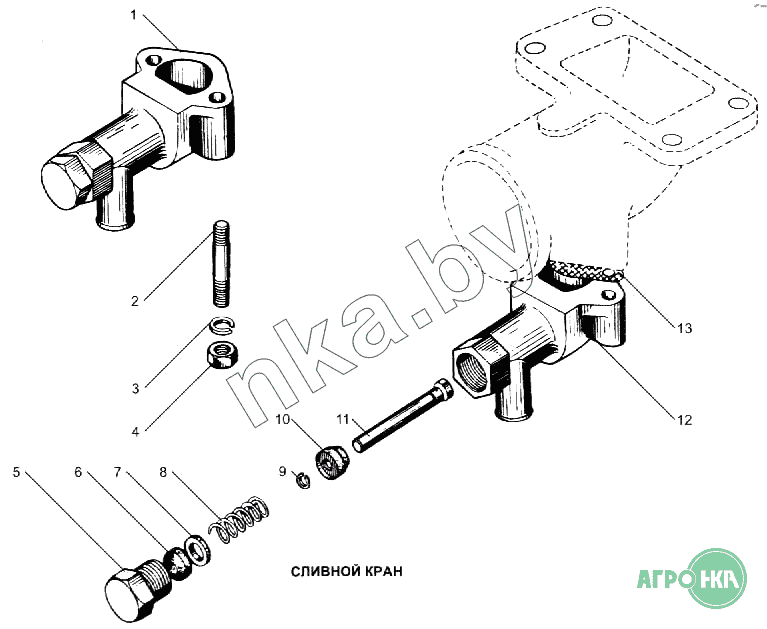 1
2
3
4
5
6
7
8
9
10
11
12
13
nka.by
СЛИВНОЙ КРАН
АГРО НКА