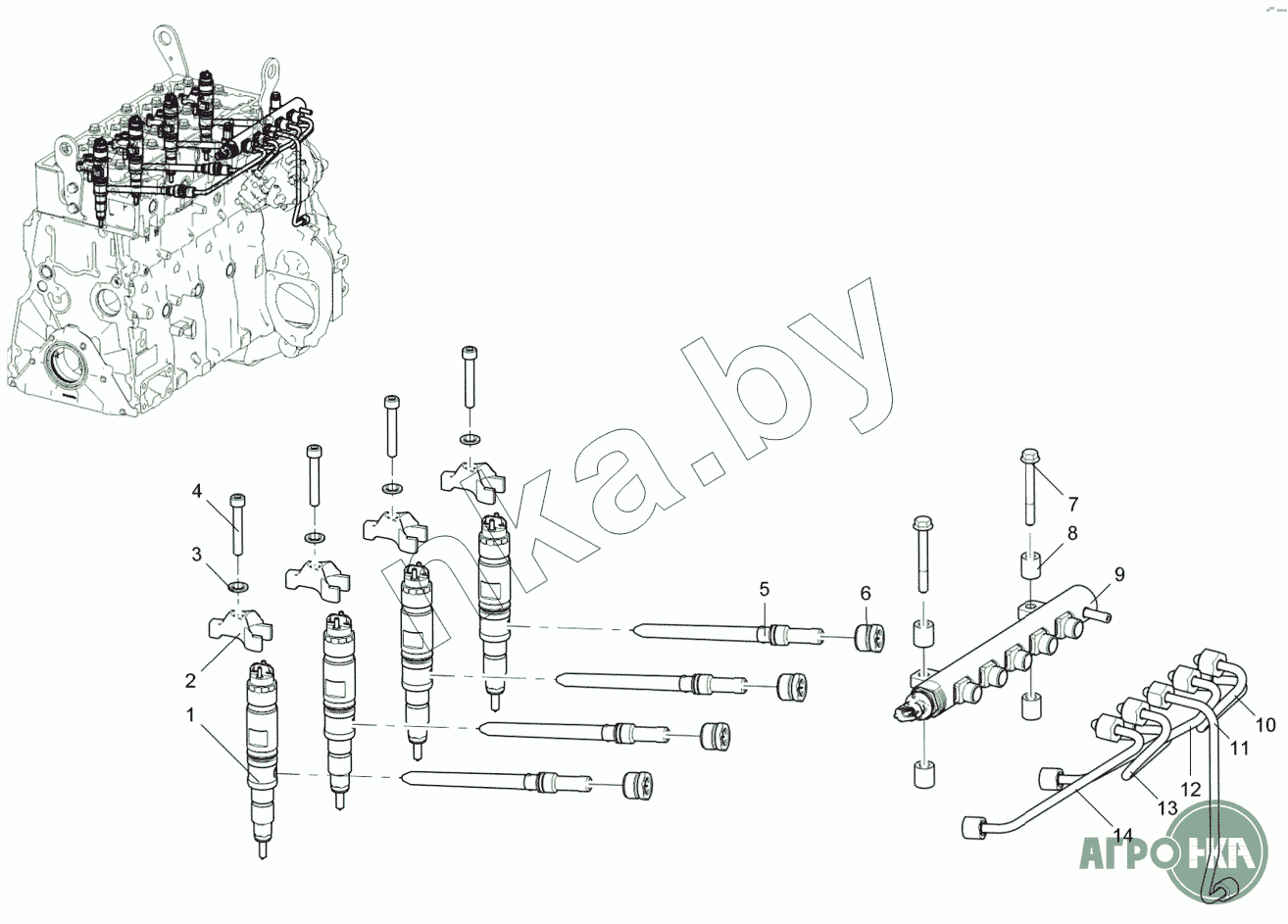 nka.by

4
3
2
1
5
6
7
8
9
10
11
12
13
14

АГРОНКА