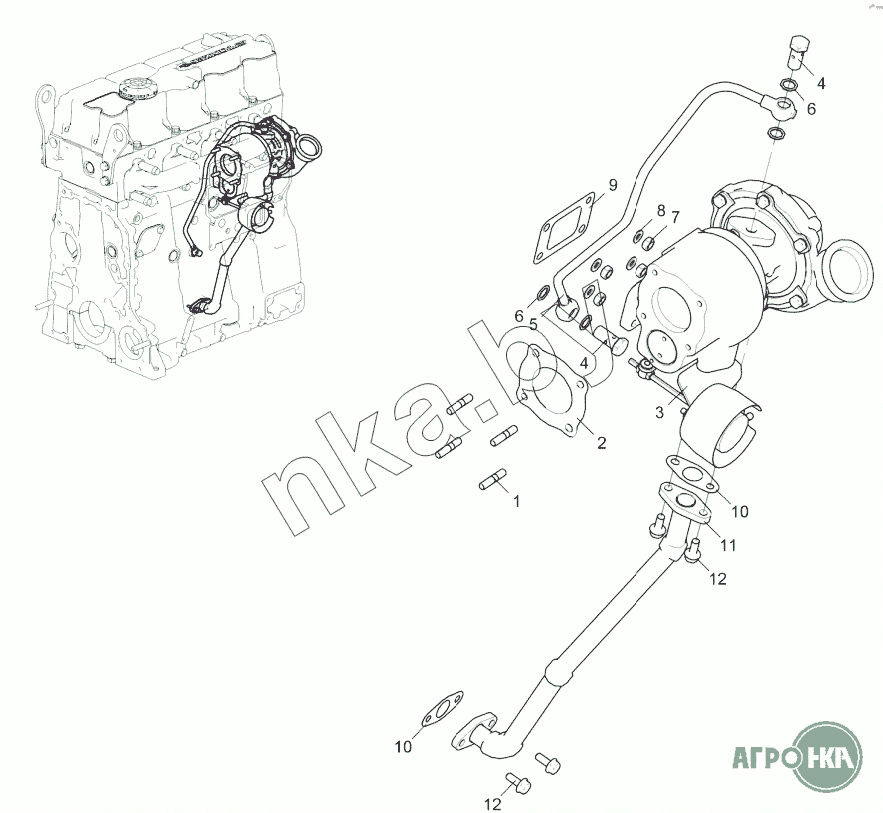 4
6
9
8
7
6
5
4
3
2
1
10
11
12
10
12
nka.by
АГРО НКА