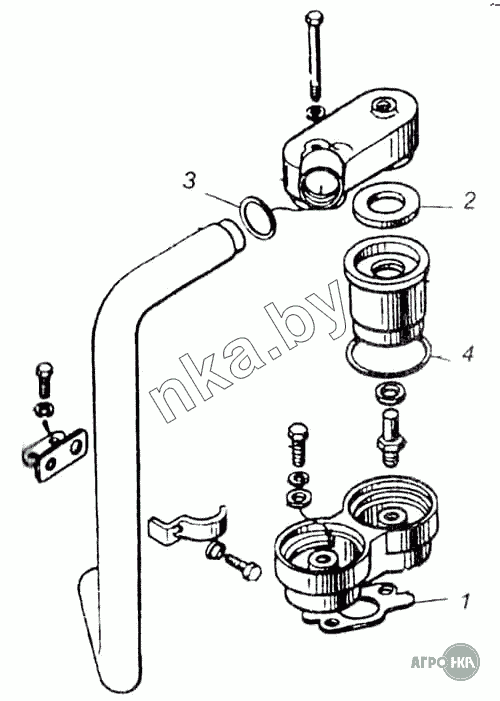 3
2
nka.by
4
1
АГРО НКА