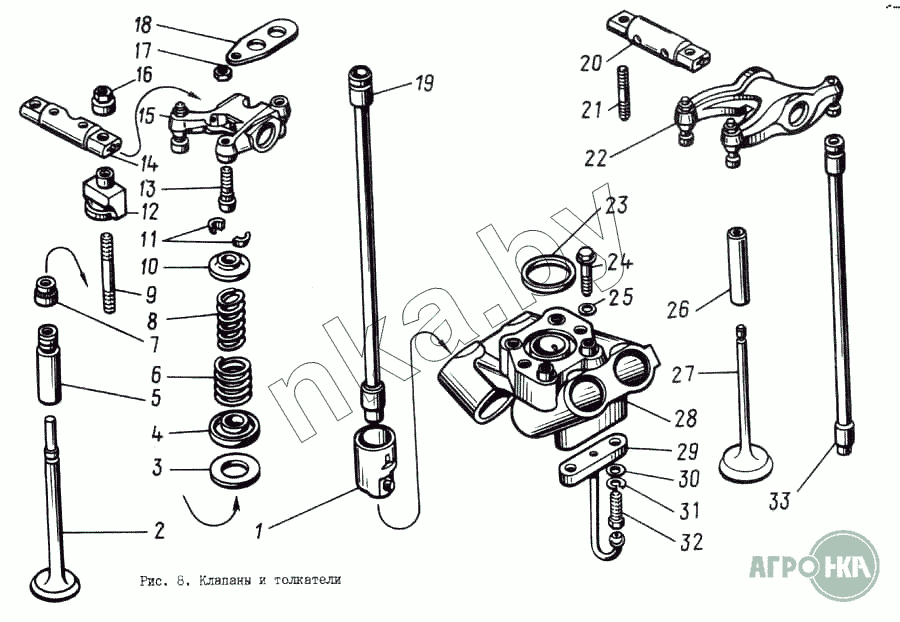 18
17
16
15
14
13
12
11
10
9
8
7
6
5
4
3
2
1
19
20
21
22
23
24
25
26
27
28
29
30
31
32
33
nka.by
Рис. 8. Клапаны и толкатели
АГРОНКА