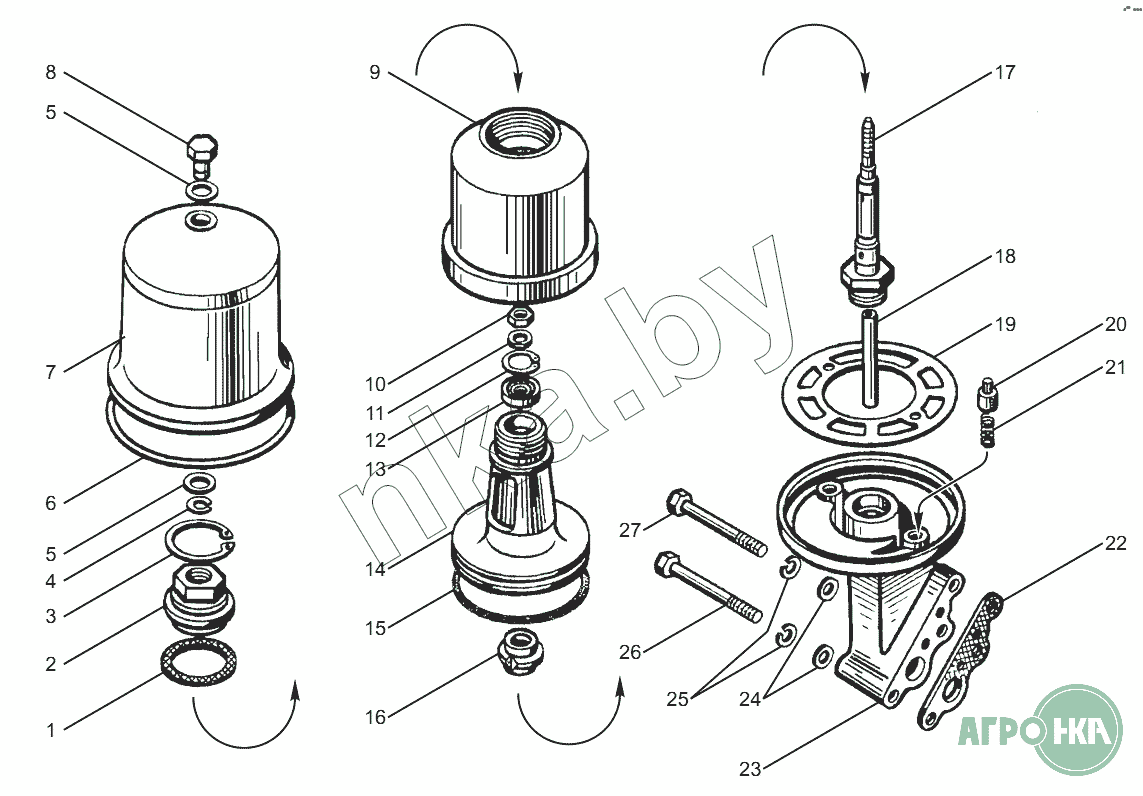 8
5
7
6
5
4
3
2
1
9
10
11
12
13
14
15
16
17
18
19
20
21
22
27
26
25
24
23
nka.by
АГРО НКА