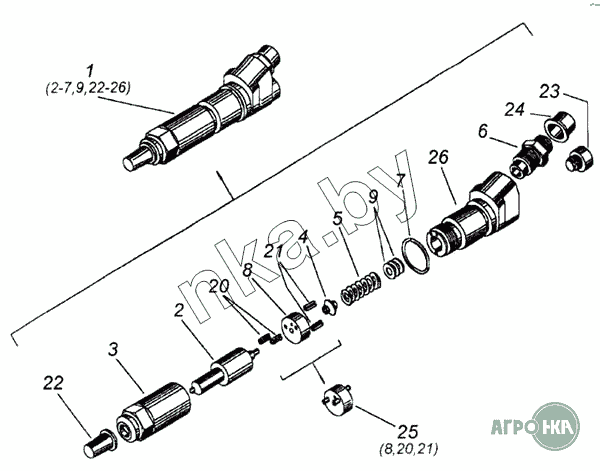 1
(2-7,9,22-26)

23
24
6
26
7
9
5
4
21
8
20
2
3
22
25
(8,20,21)

nka.by

АГРО НКА