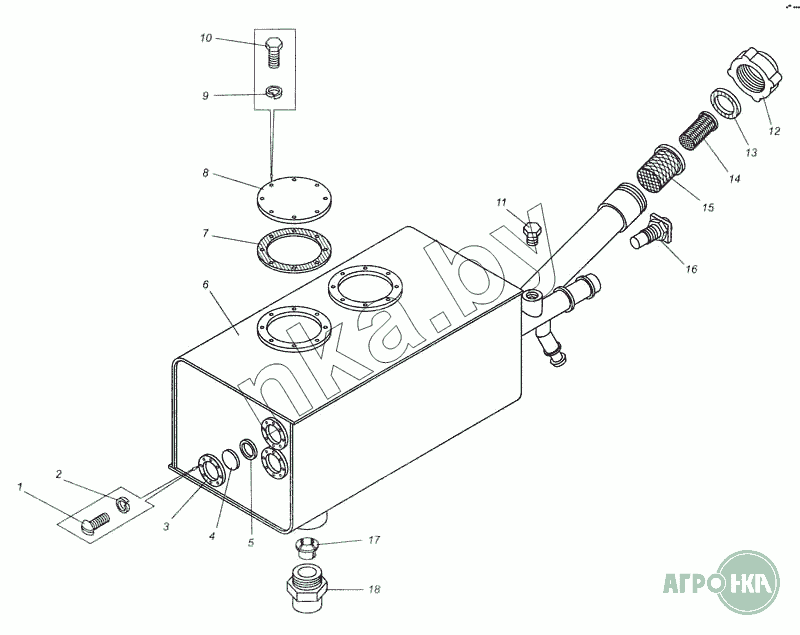 10
9
8
7
6
11
12
13
14
15
16
1
2
3
4
5
17
18
nka.by
АГРО НКА