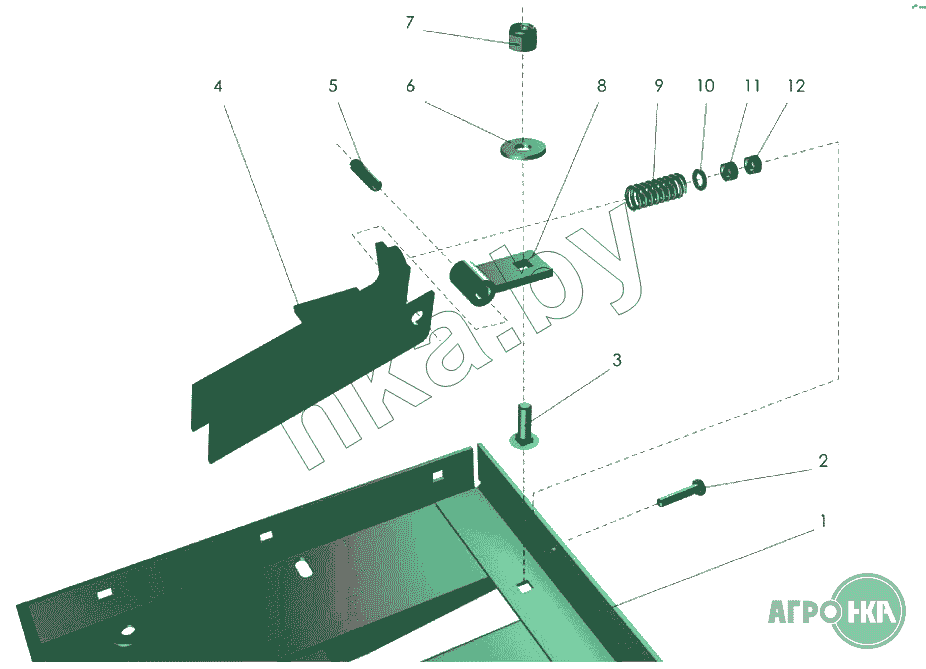 7
4
5
6
8
9
10
11
12
nka.by
3
2
1
АГРО НКА