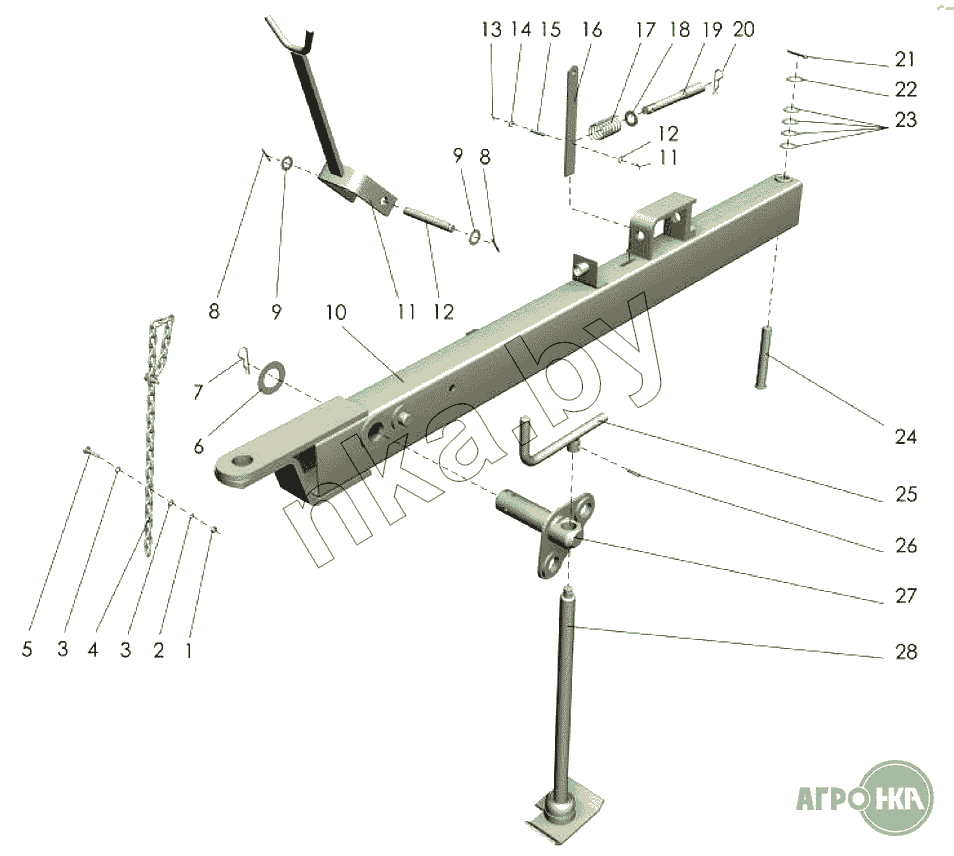 13 14 15 16 17 18 19 20
21
22
23
12
11
9 8
8 9 11 12
10
7
6
24
25
26
27
28
5 3 4 3 2 1
nka.by
АГРО НКА