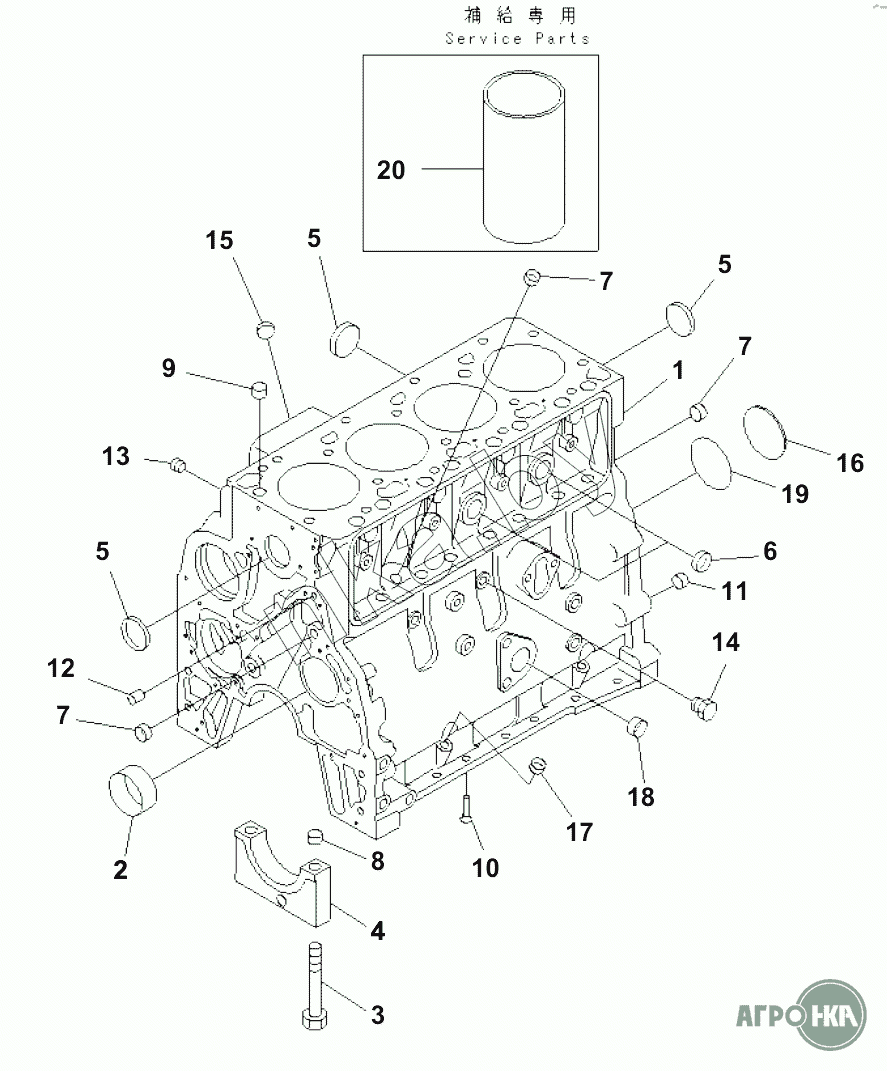 補給専用
Service Parts

20

15
5
7
5
9
1
7
13
16
19
5
6
11
14
12
7
18
17
2
8
10
4
3

АГРОНКА