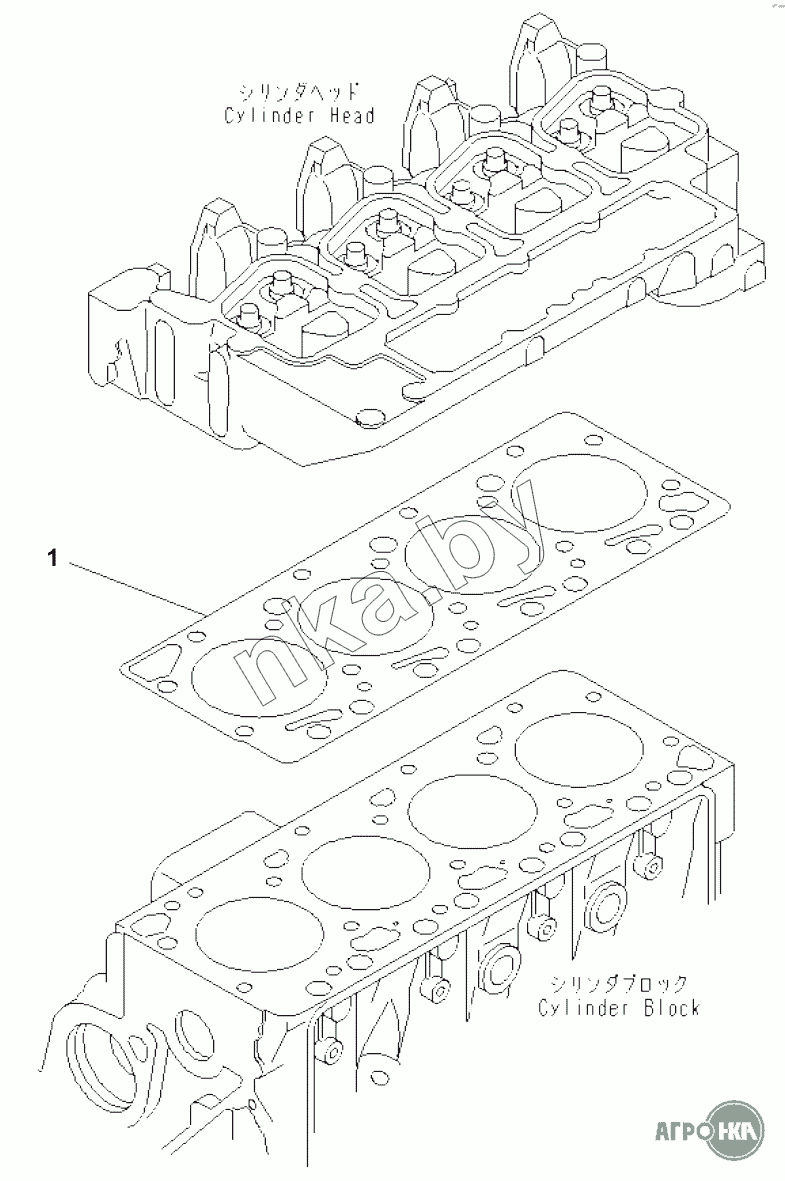 シリンダヘッド
Cylinder Head

1

nka.by

シリンダブロック
Cylinder Block

АГРОНКА