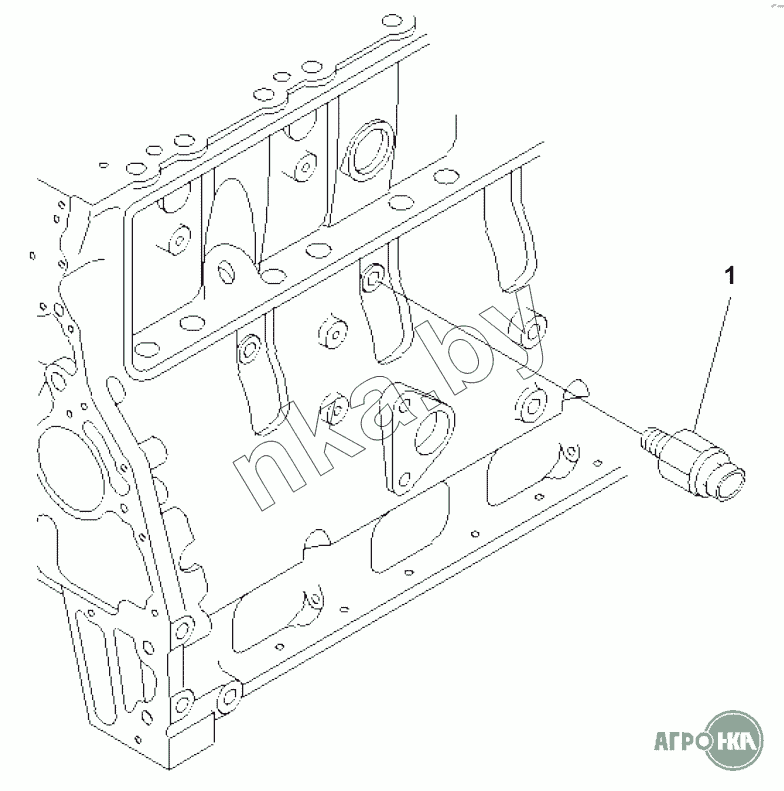 1

nka.by

АГРО НКА