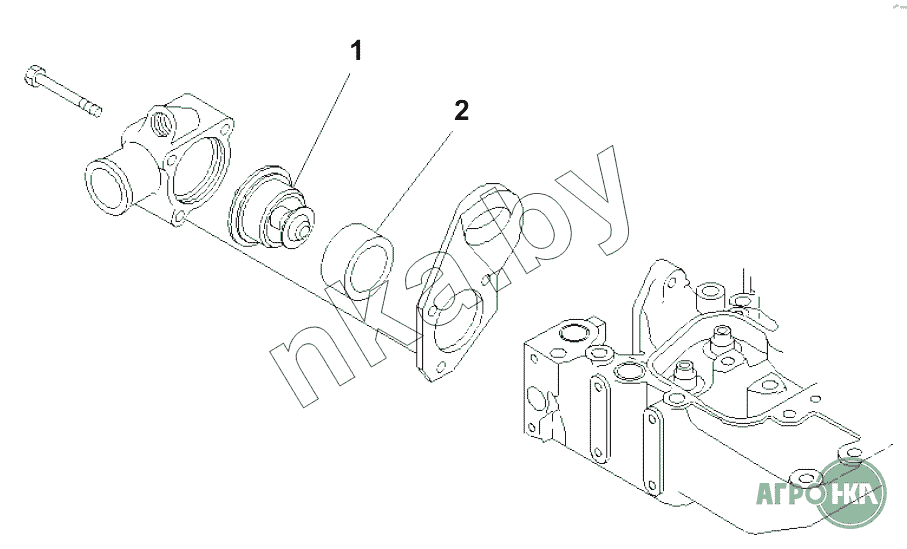 1
2
nka.by
АГРОНКА