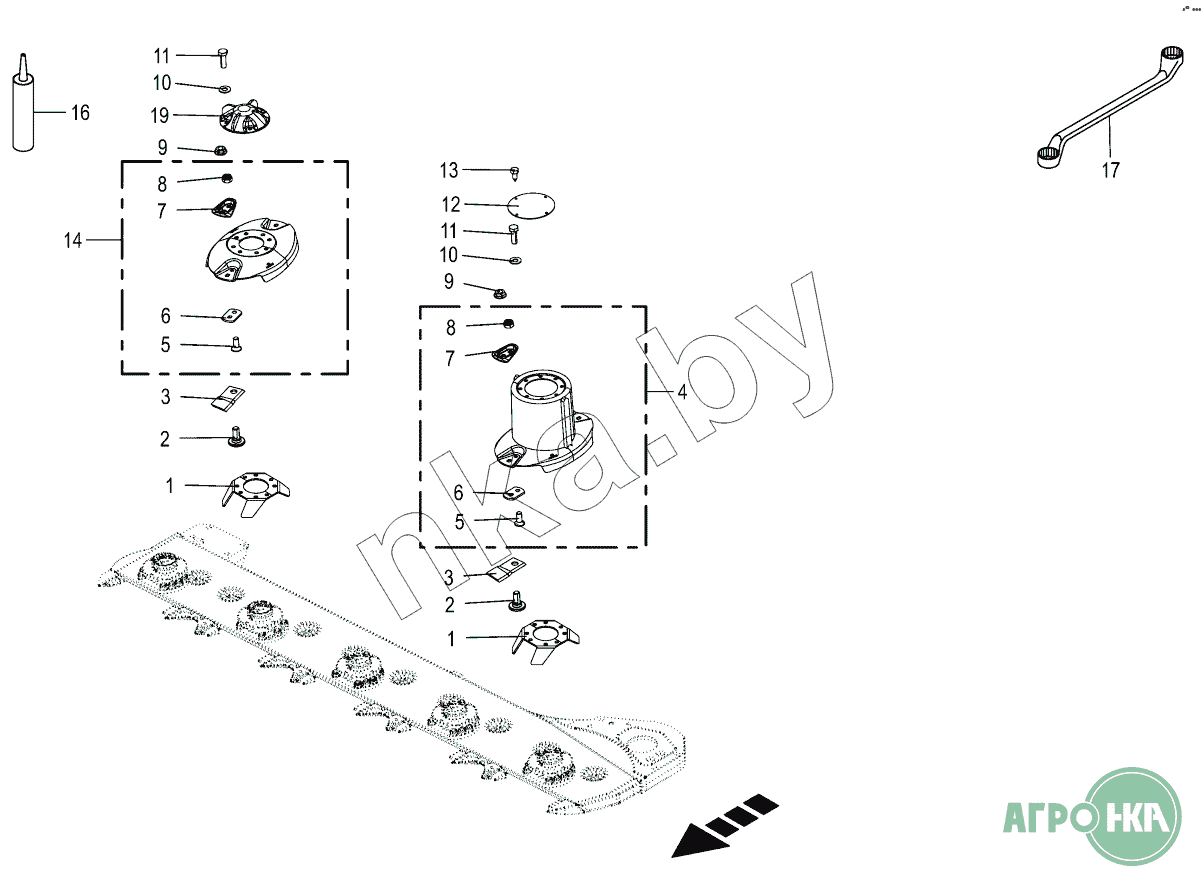 11
10
19
9
8
7
14
6
5
3
2
1
16
13
12
11
10
9
8
7
4
6
5
3
2
1
17
nka.by
АГРОНКА