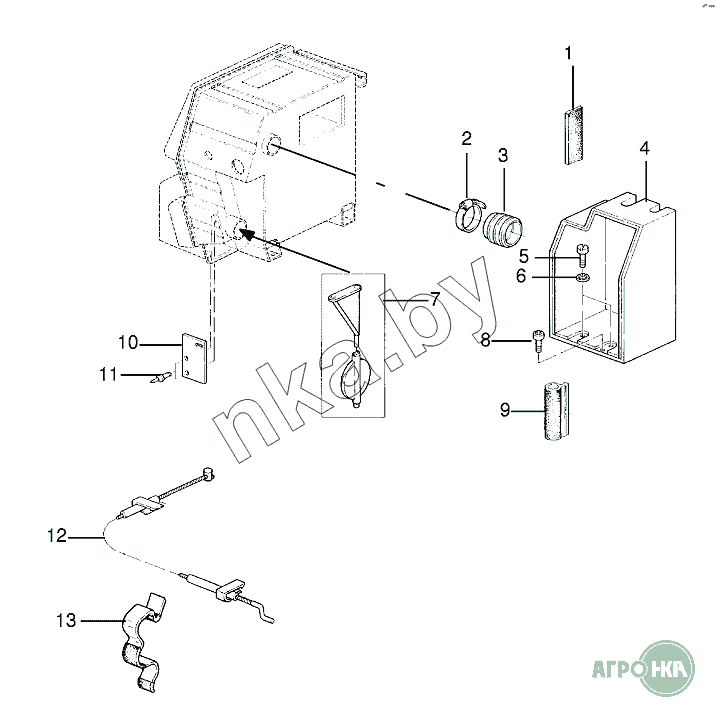 1
2
3
4
5
6
7
8
9
10
11
12
13
nka.by
АГРО НКА