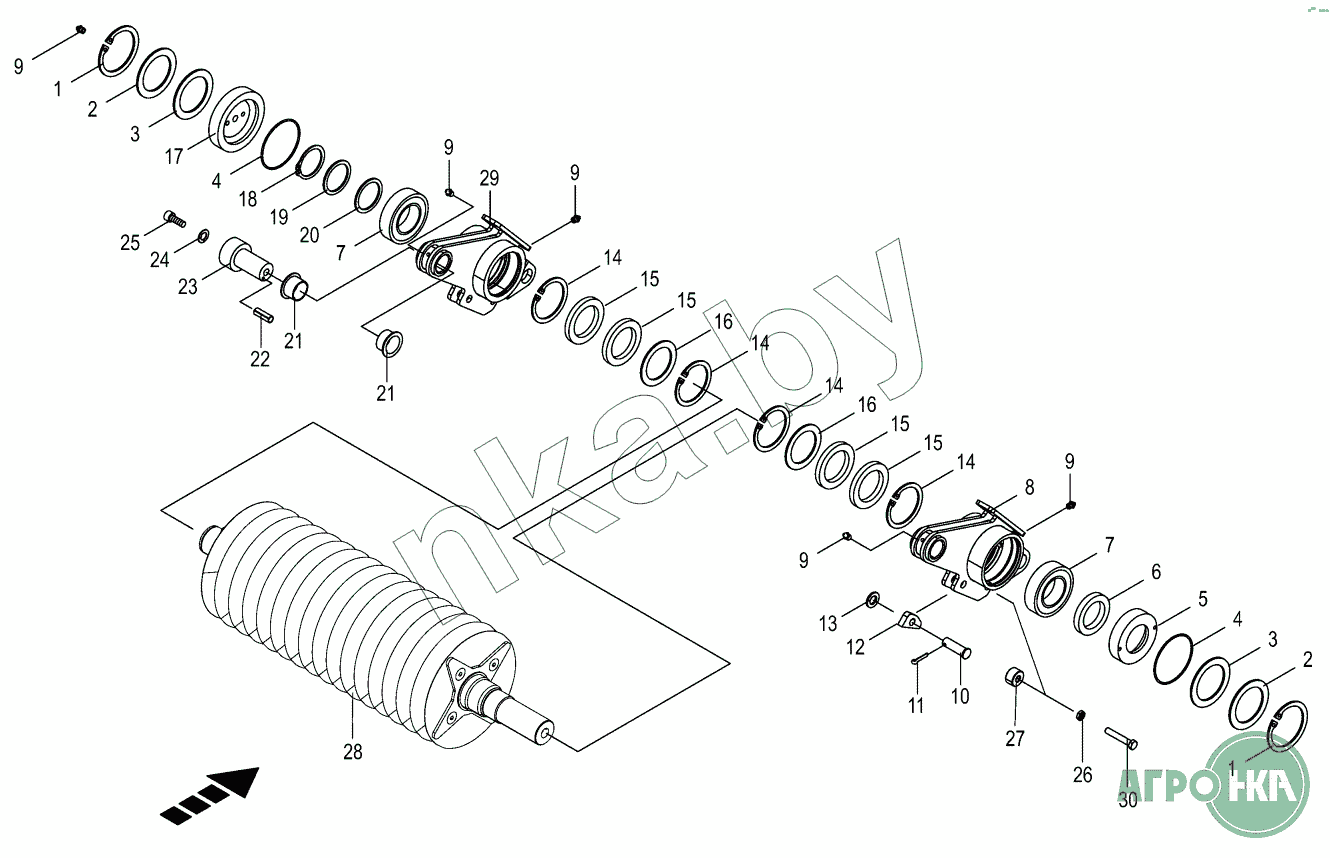 9
1
2
3
17
4
18
19
20
7
9
29
9
25
24
23
22
21
21
14
15
15
16
14
14
16
15
15
14
9
8
9
7
6
5
4
3
2
1
13
12
11
10
27
26
30
28
nka.by
АГРОНКА