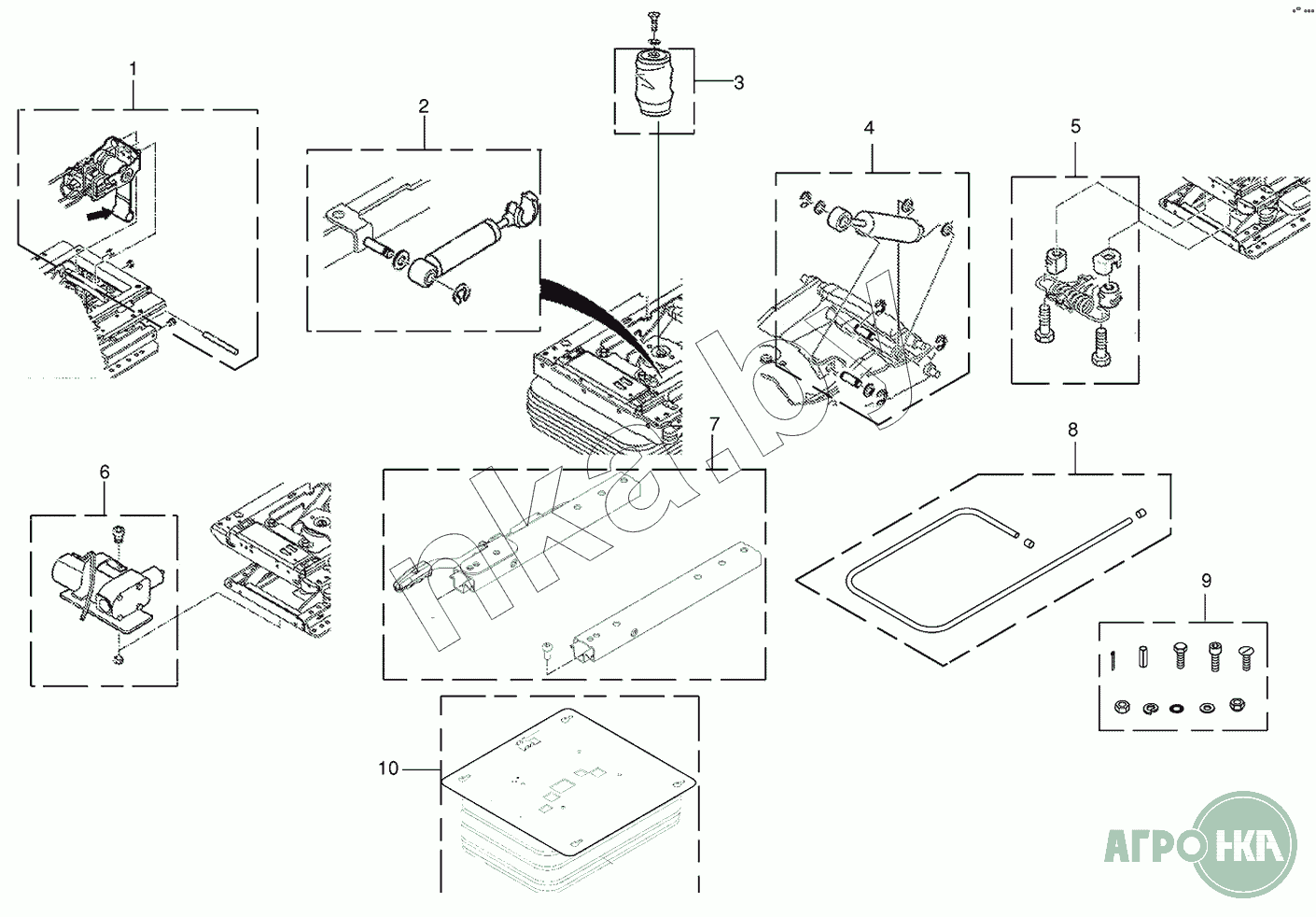 1
2
3
4
5
6
7
8
9
10
nka.by
АГРО НКА