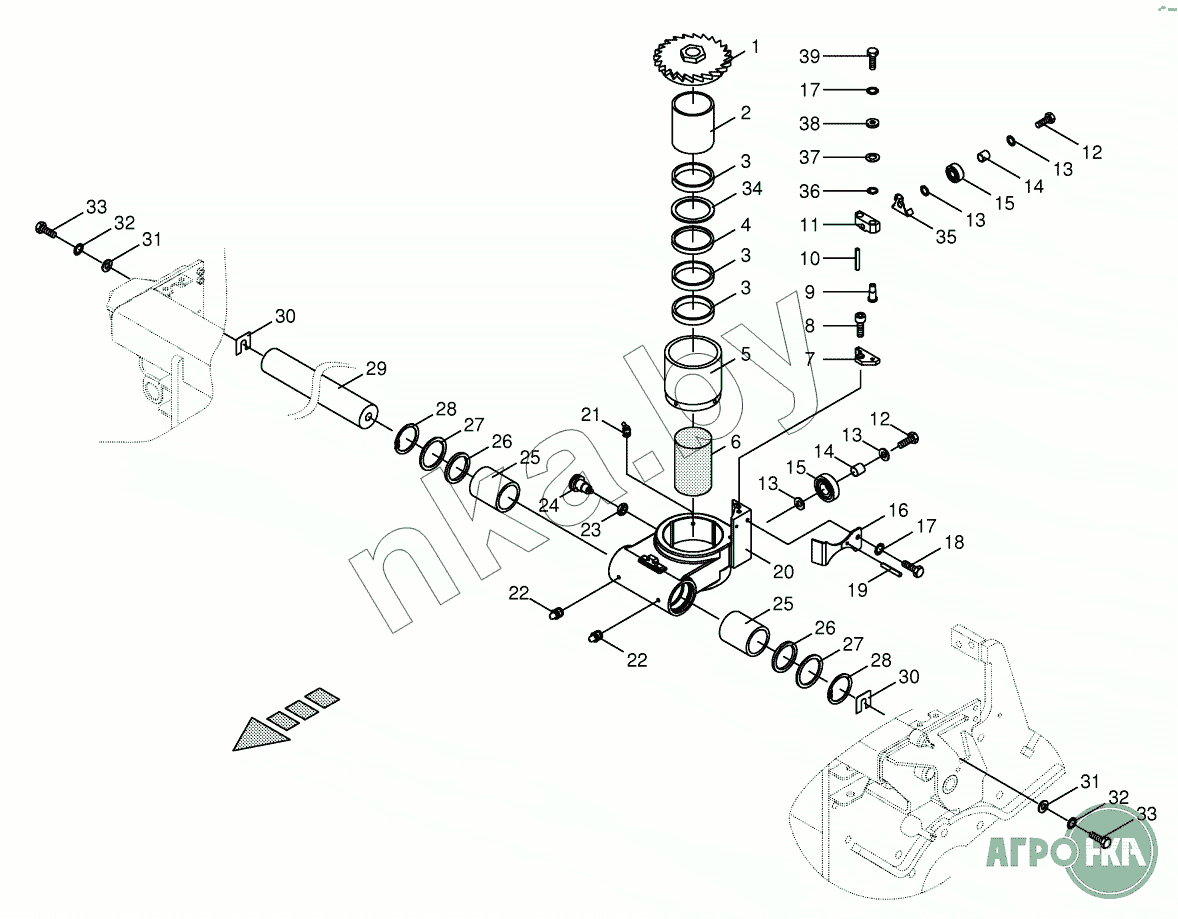 1
2
3
34
4
3
3
5
6
39
17
38
37
36
11
10
9
8
7
12
13
14
15
13
35
33
32
31
30
29
28
27
26
25
24
23
21
22
22
20
12
13
14
15
13
16
17
18
19
25
26
27
28
30
31
32
33
nka.by
АГРО НКА