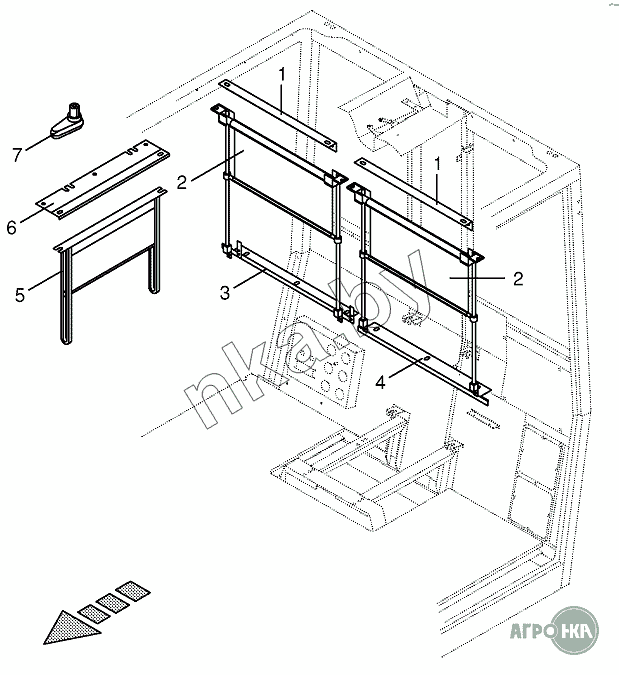 1
7
2
1
6
2
5
3
4
nka.by
АГРО НКА