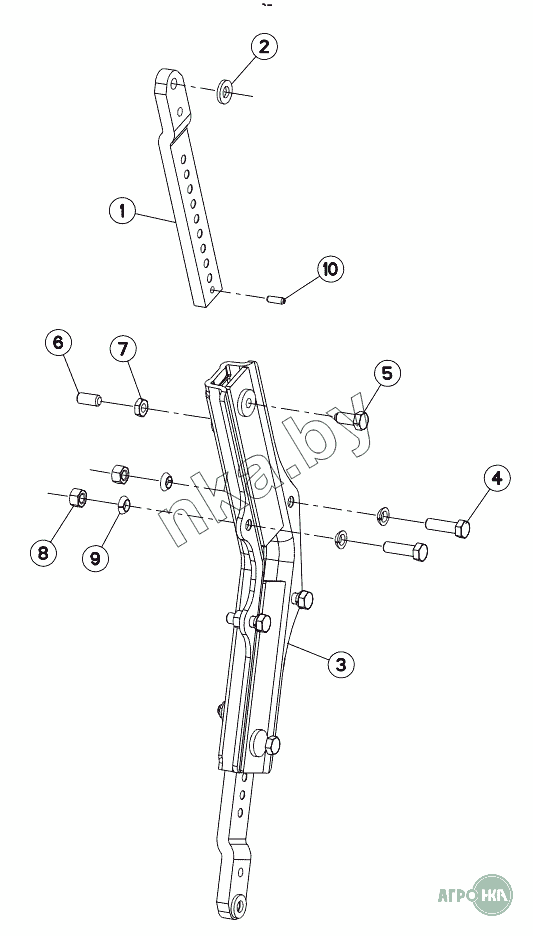 2
1
10
6
7
5
nka.by
4
8
9
3
АГРО НКА