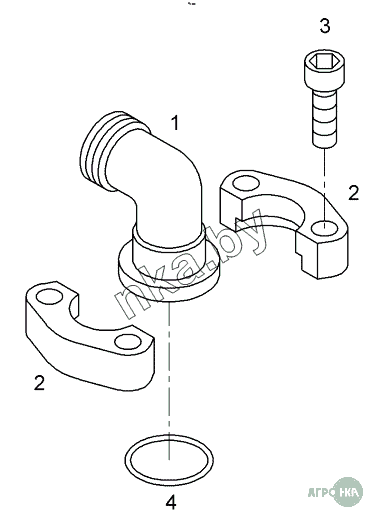 3

1

2

nka.by

2

4

АГРО НКА