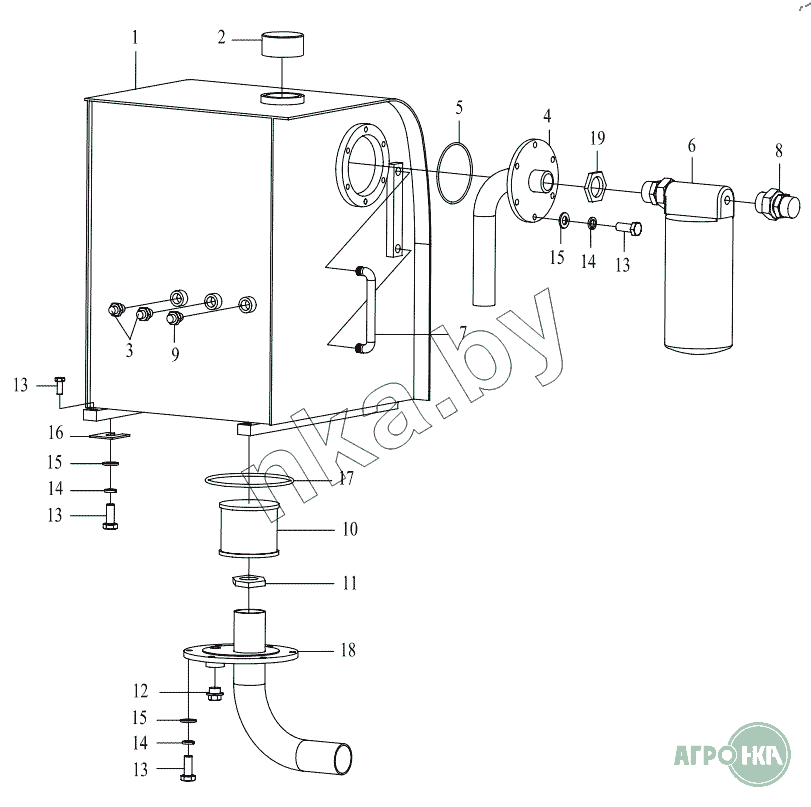 1
2
5
4
19
6
8
15
14
13
3
9
7
13
16
15
14
13
17
10
11
18
12
15
14
13
nka.by
АГРОНКА