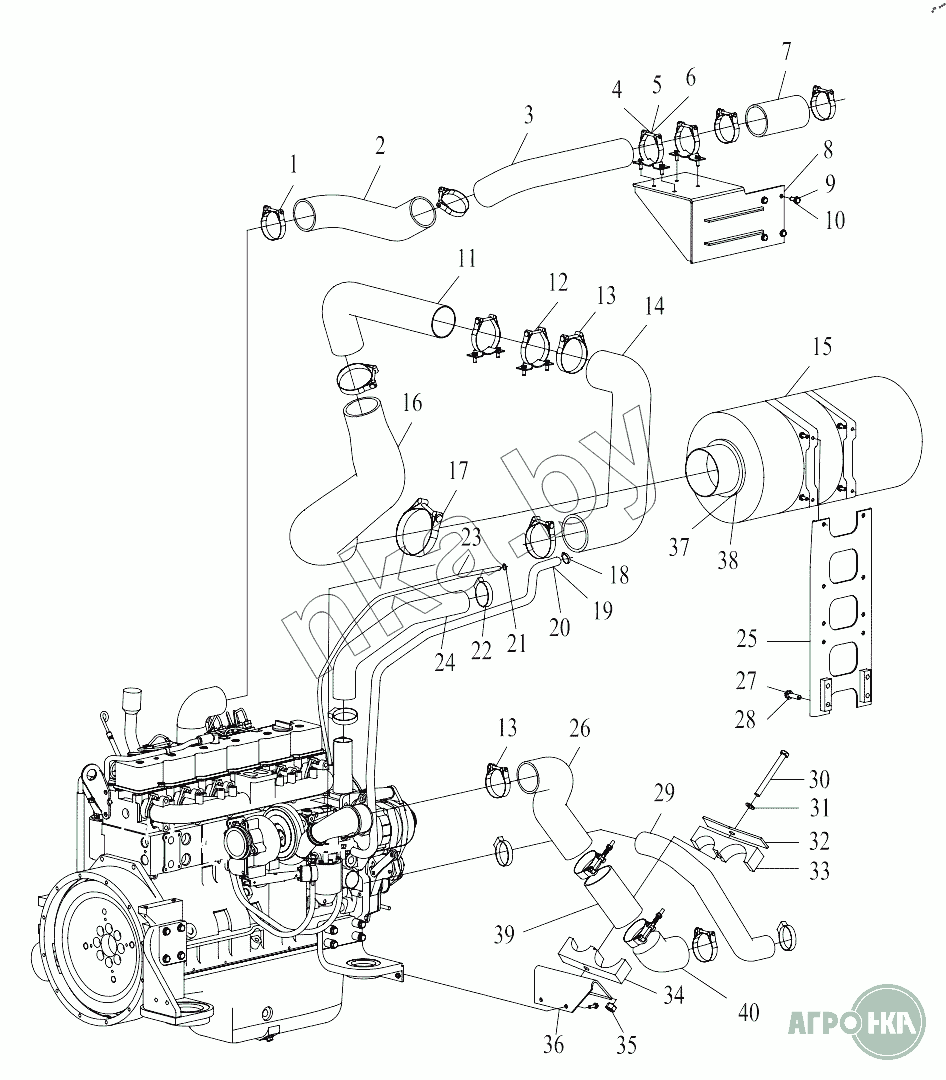 1
2
3
4
5
6
7
8
9
10
11
12
13
14
15
16
17
23
18
19
20
21
22
24
37
38
25
27
28
13
26
29
30
31
32
33
39
34
40
36
35
nka.by
АГРО НКА