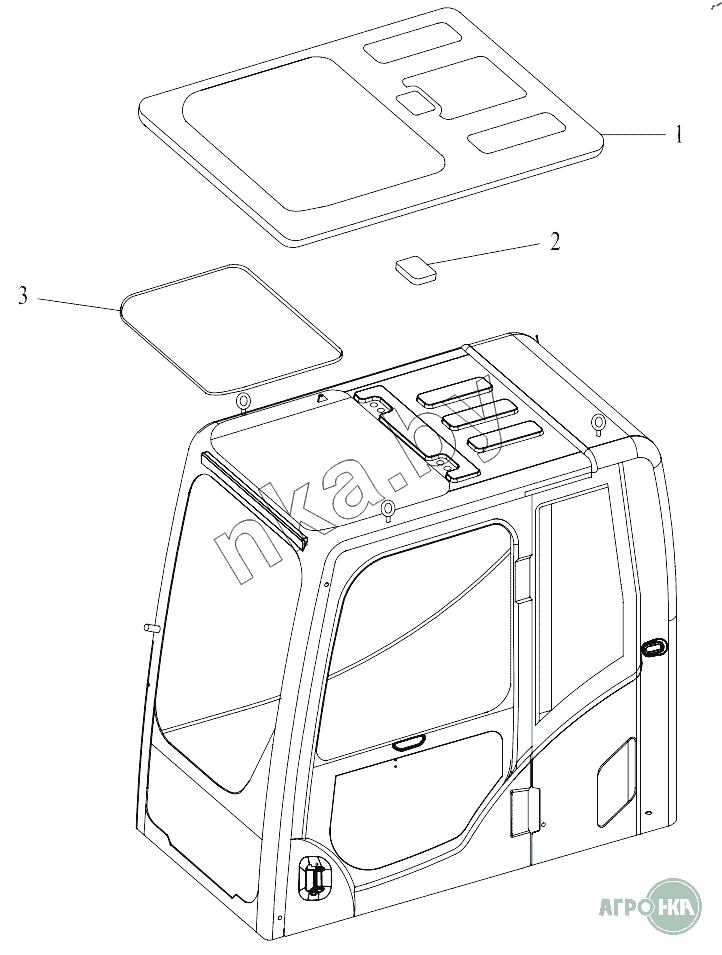 1

2

3

nka.by

АГРО НКА