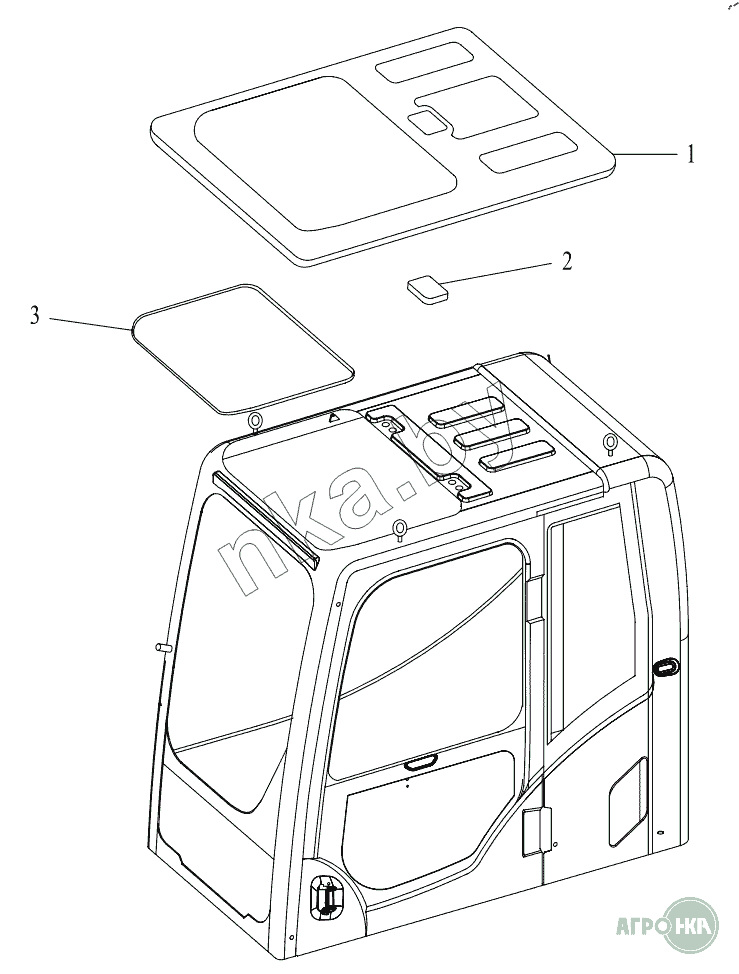 1

2

3

nka.by

АГРО НКА