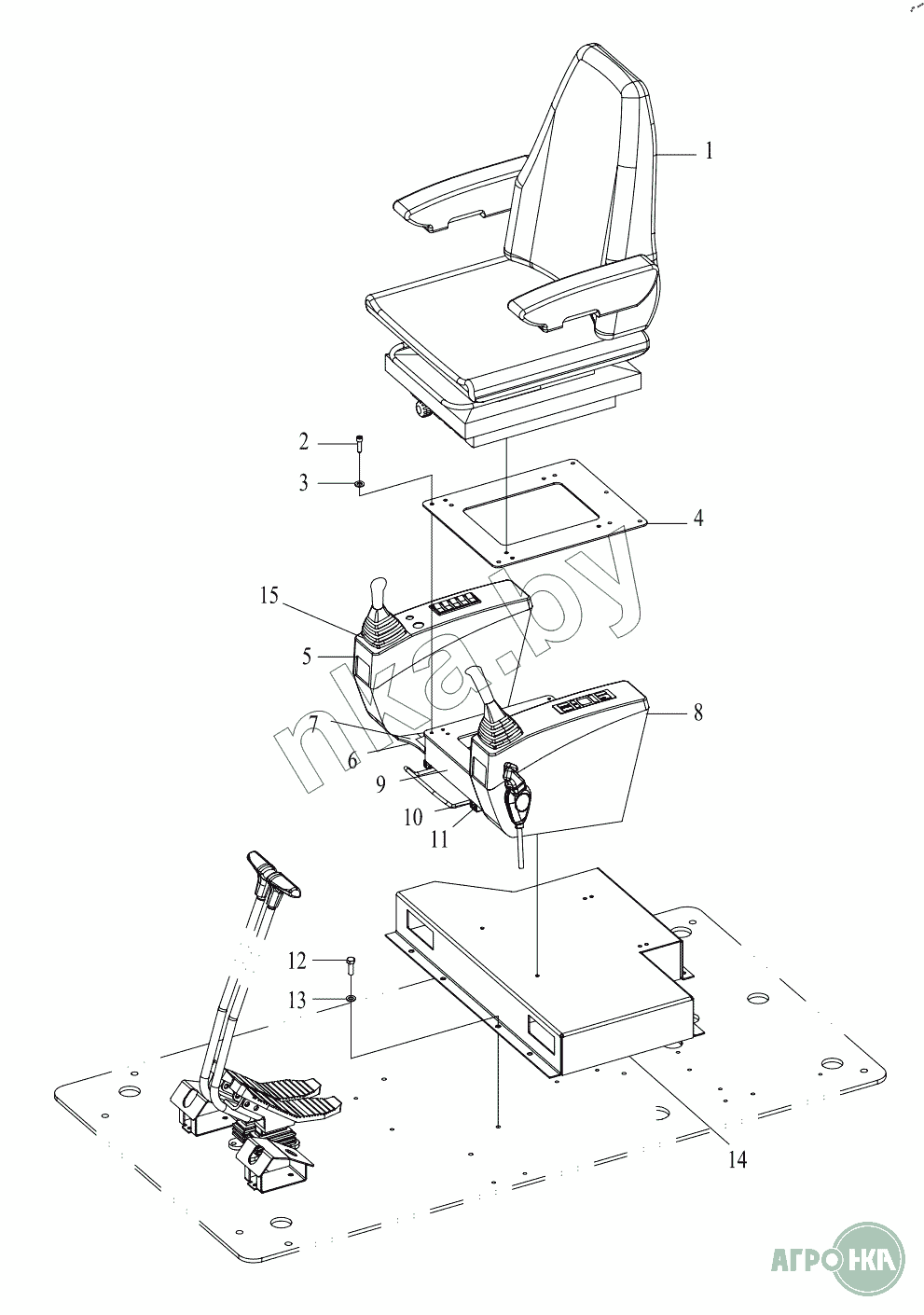 1
2
3
4
15
5
7
6
9
10
11
8
12
13
14
nka.by
АГРОНКА