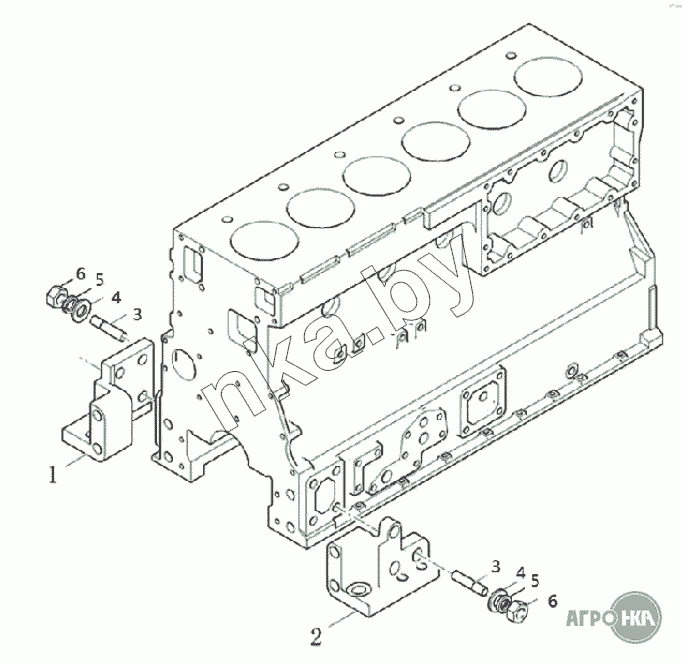 6
5
4
3
1
nka.by
3
4
5
6
2
АГРО НКА