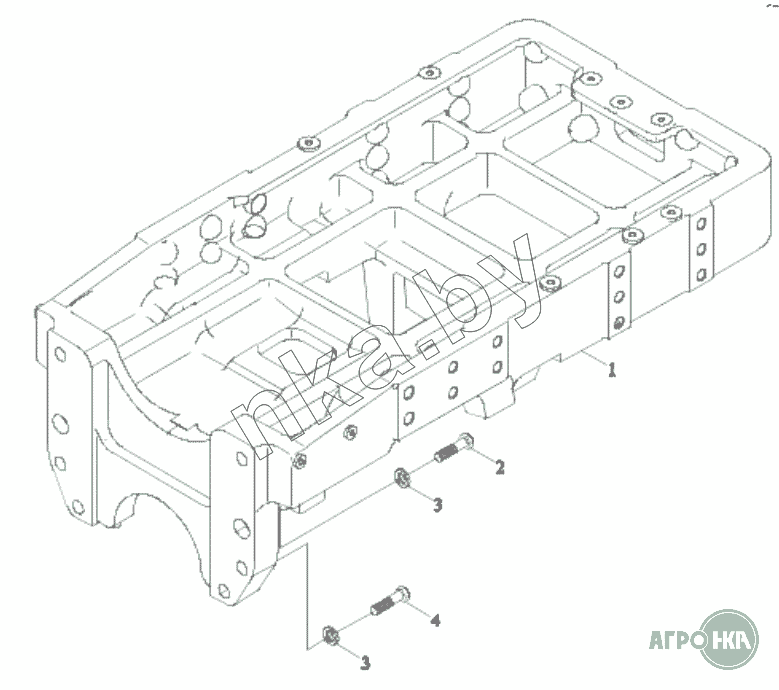 nka.by

1

2

3

4

3

АГРО НКА