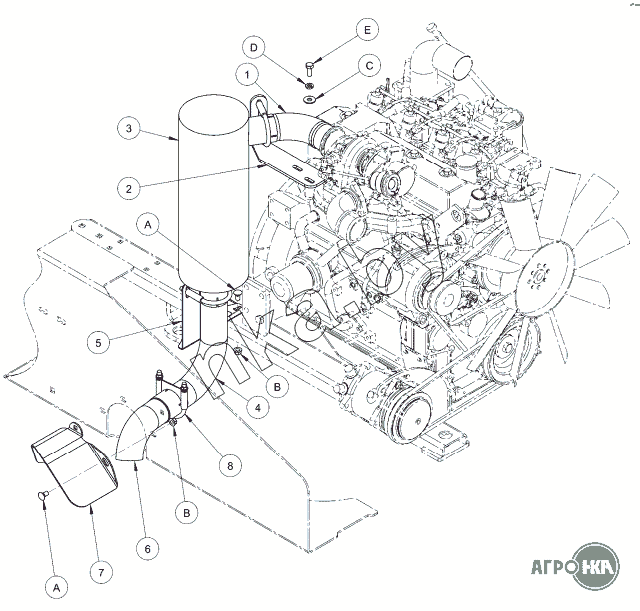 E
D
C
1
3
2
A
5
B
4
8
B
6
7
A
АГРОНКА