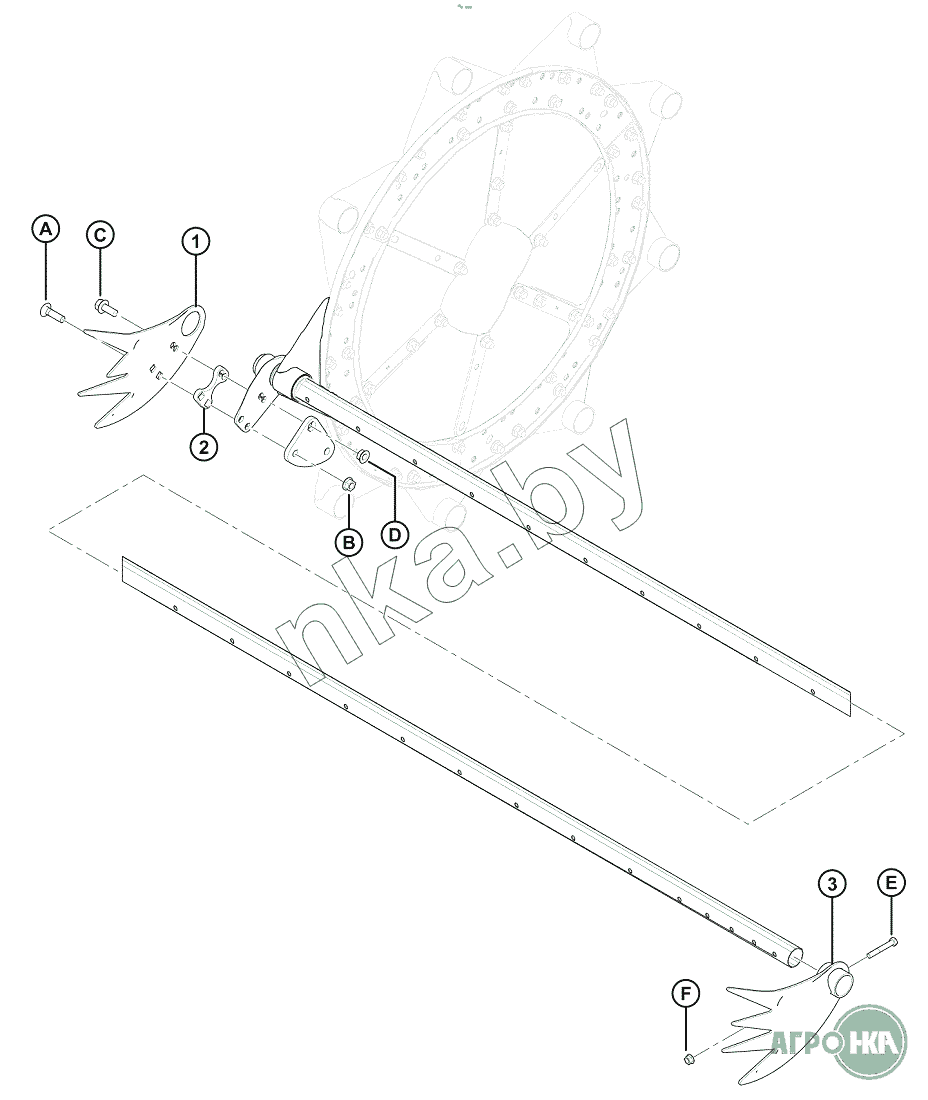 A
C
1
2
B
D
nka.by
3
E
F
АГРОНКА