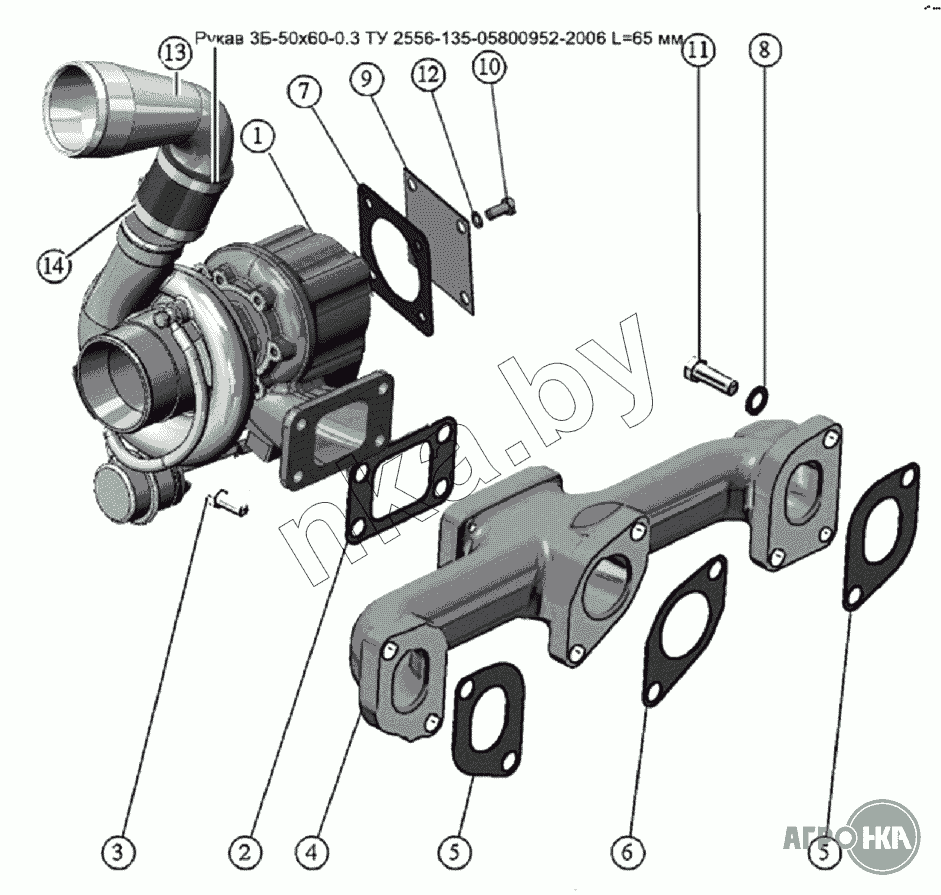 Рукав 3Б-50х60-0.3 ТУ 2556-135-05800952-2006 L=65 мм

13
7
9
12
10
11
8
1
14
nka.by
3
2
4
5
6
5
АГРО НКА