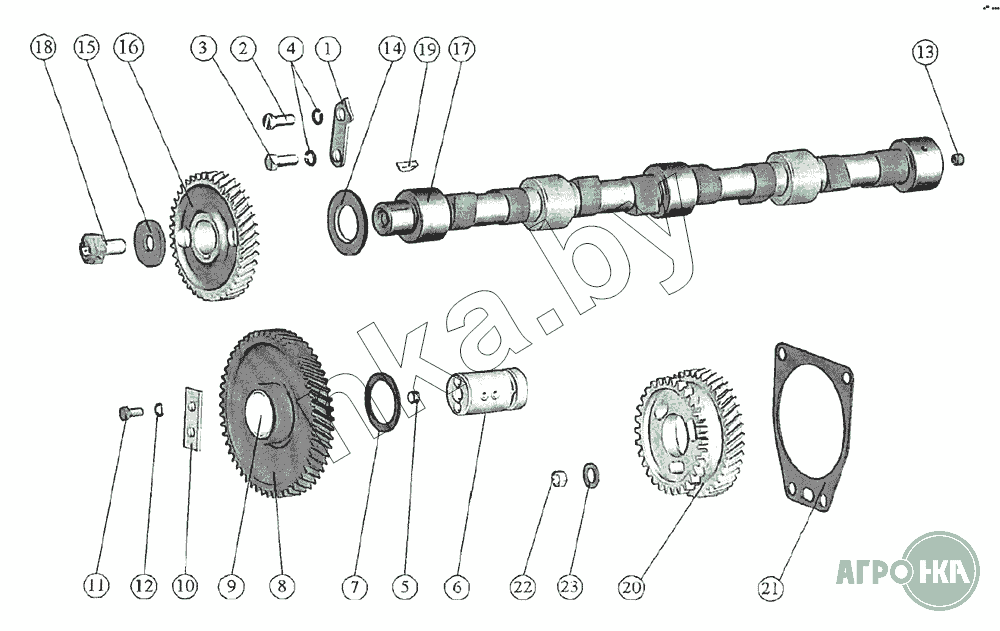 18 15 16 3 2 4 1 14 19 17 13

nka.by

11 12 10 9 8 7 5 6 22 23 20 21

АГРО НКА