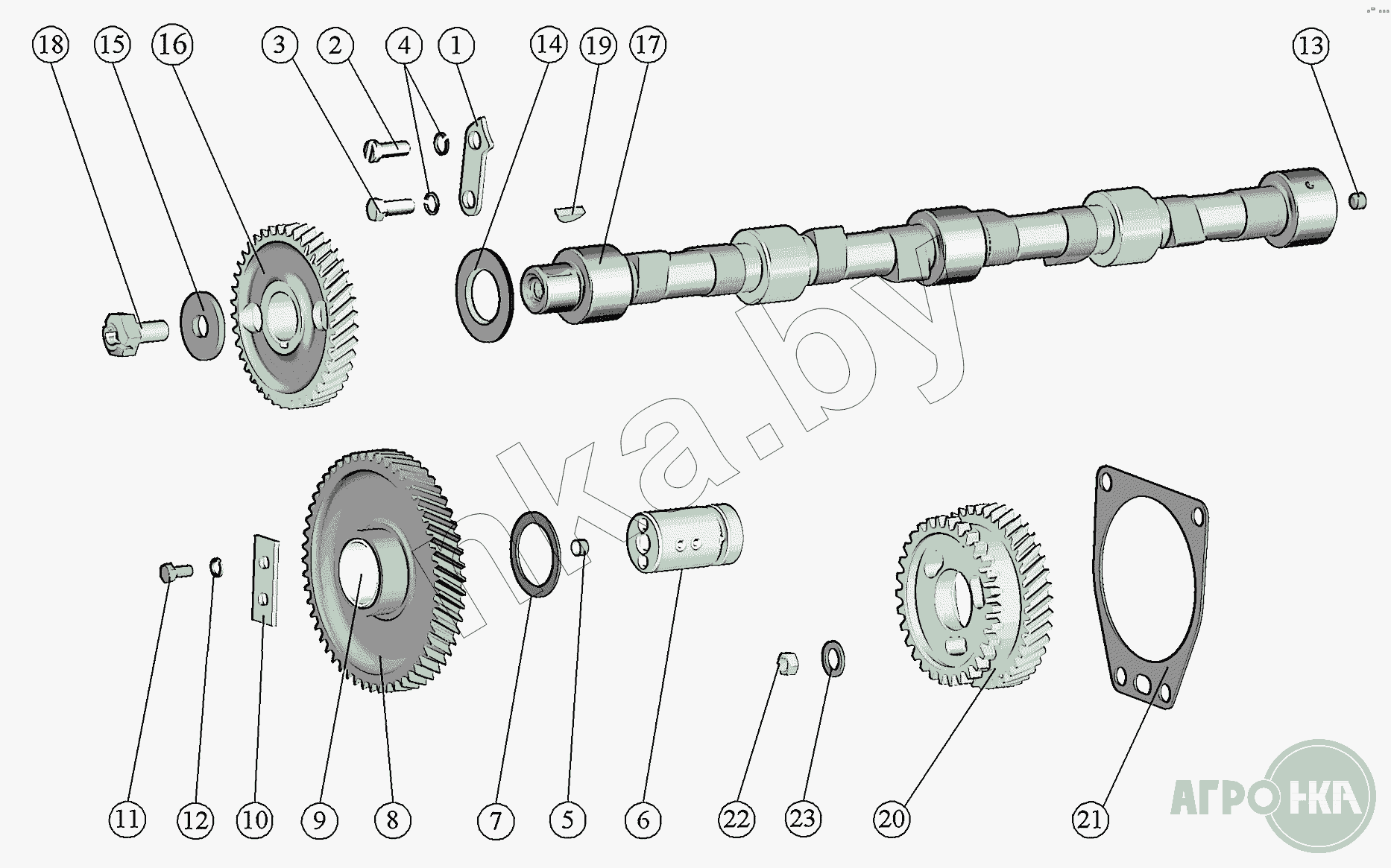 18 15 16 3 2 4 1 14 19 17 13

nka.by

11 12 10 9 8 7 5 6 22 23 20 21

АГРО НКА