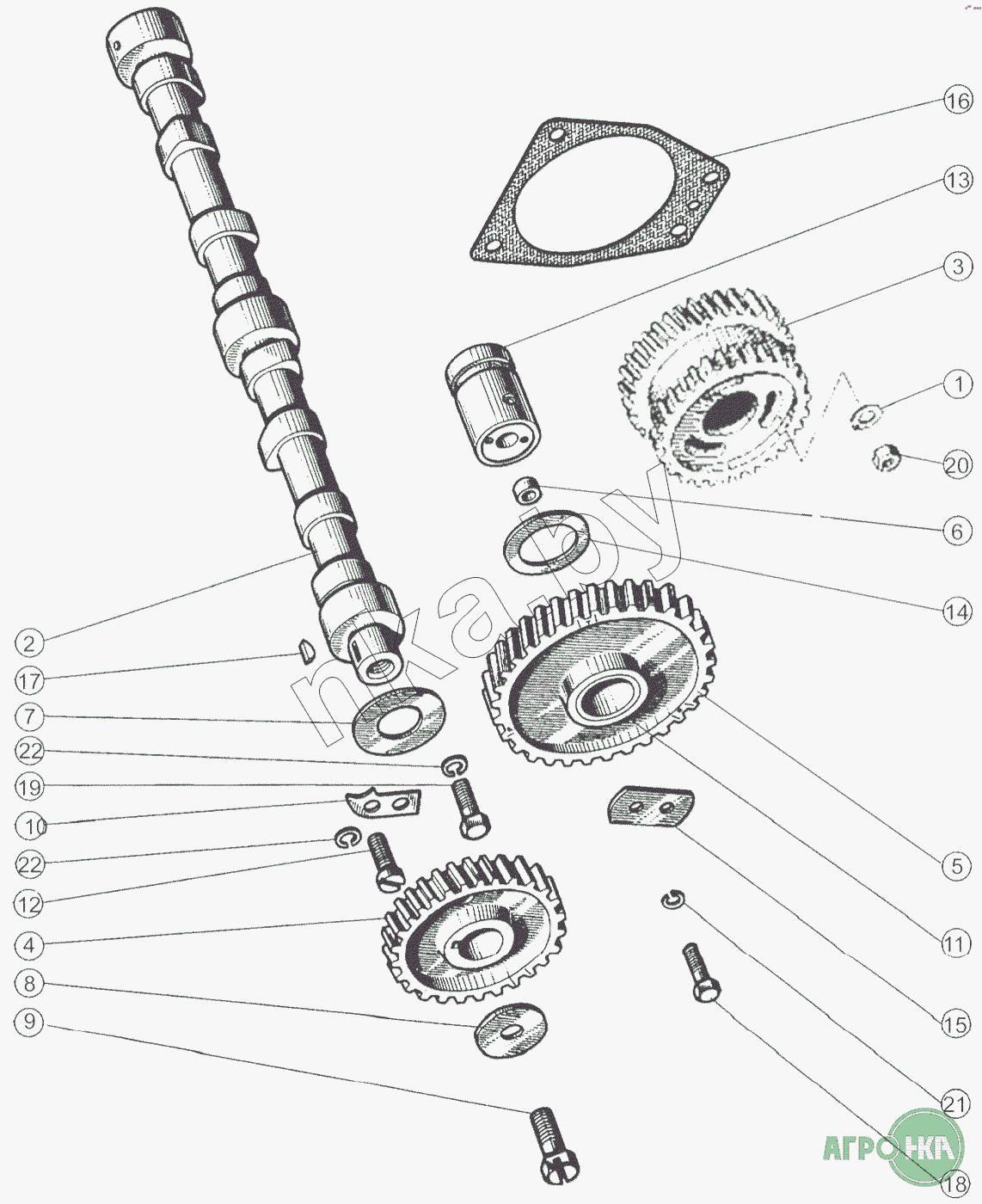 16
13
3
1
20
6
14
2
17
7
22
19
10
22
12
4
8
9
5
11
15
21
18
nka.by
АГРО НКА