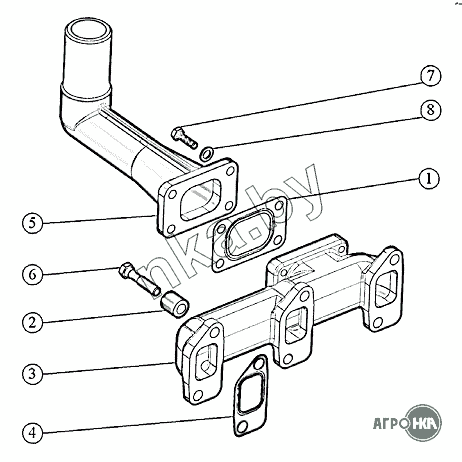 7
8
1
5
6
2
3
4
nka.by
АГРОНКА