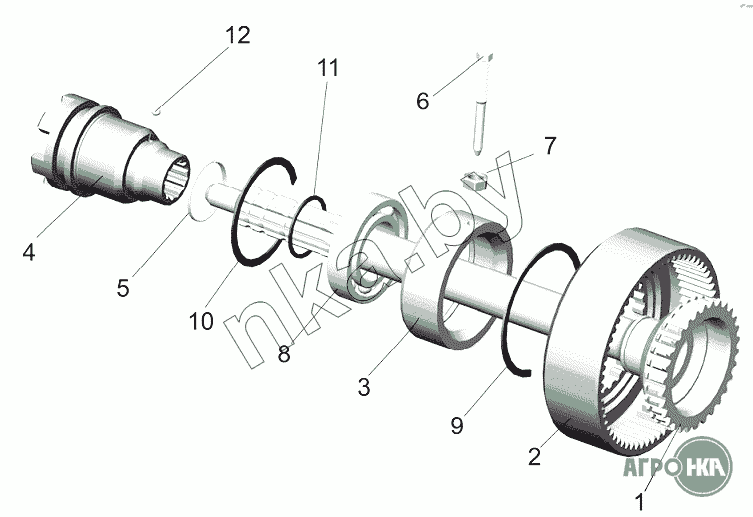 12
11
6
7
4
5
10
8
3
9
2
1
nka.by
АГРО НКА