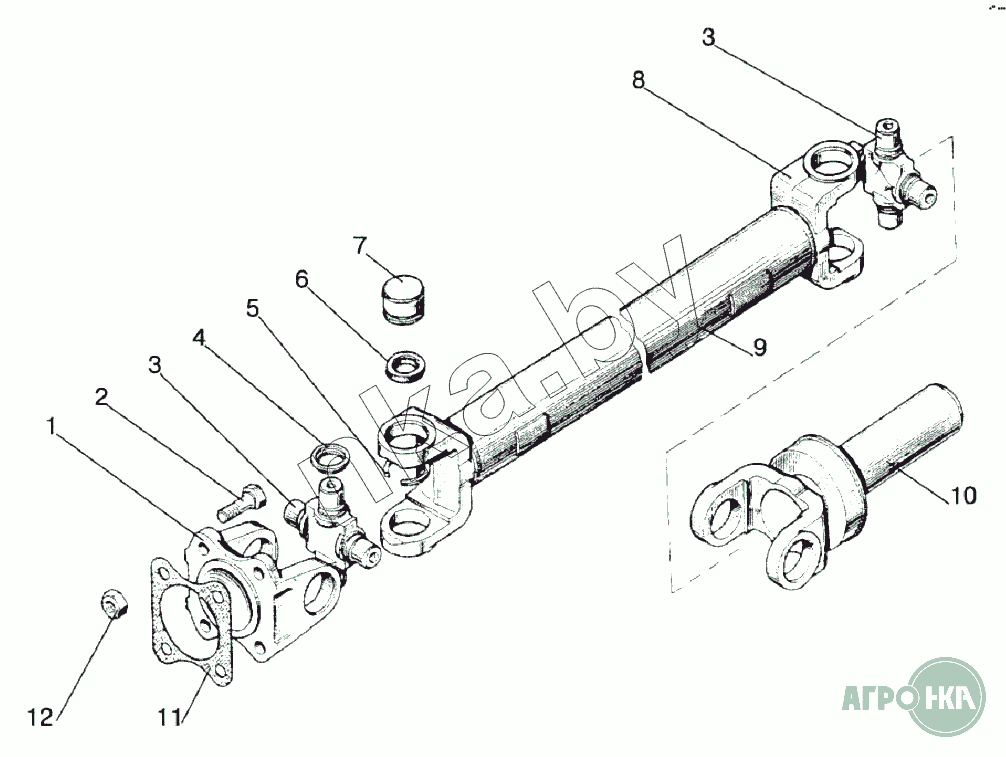 3
8
7
6
5
4
3
2
1
9
10
12
11
nka.by
АГРО НКА