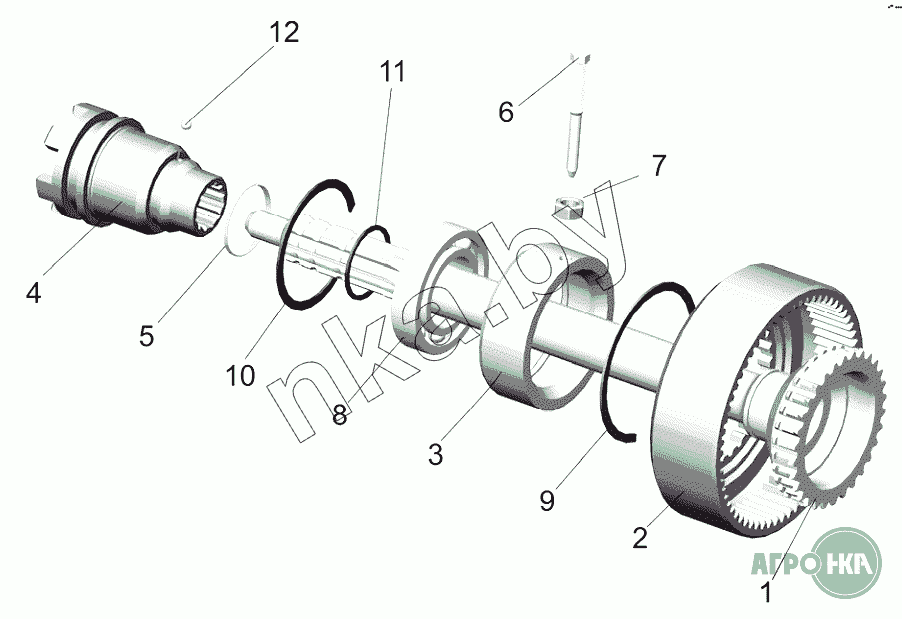 12
11
6
7
4
5
10
8
3
9
2
1
nka.by
АГРО НКА