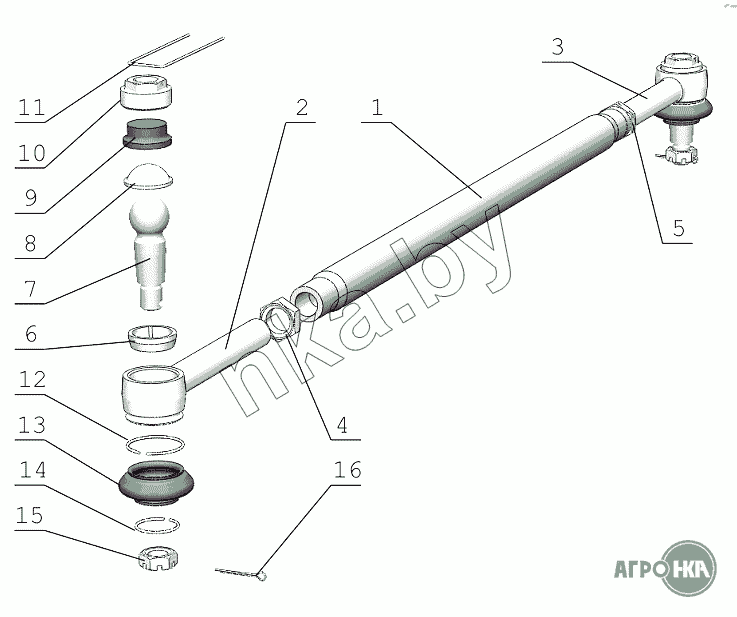 11
10
9
8
7
6
12
13
14
15
2
1
3
5
4
16
nka.by
АГРО НКА