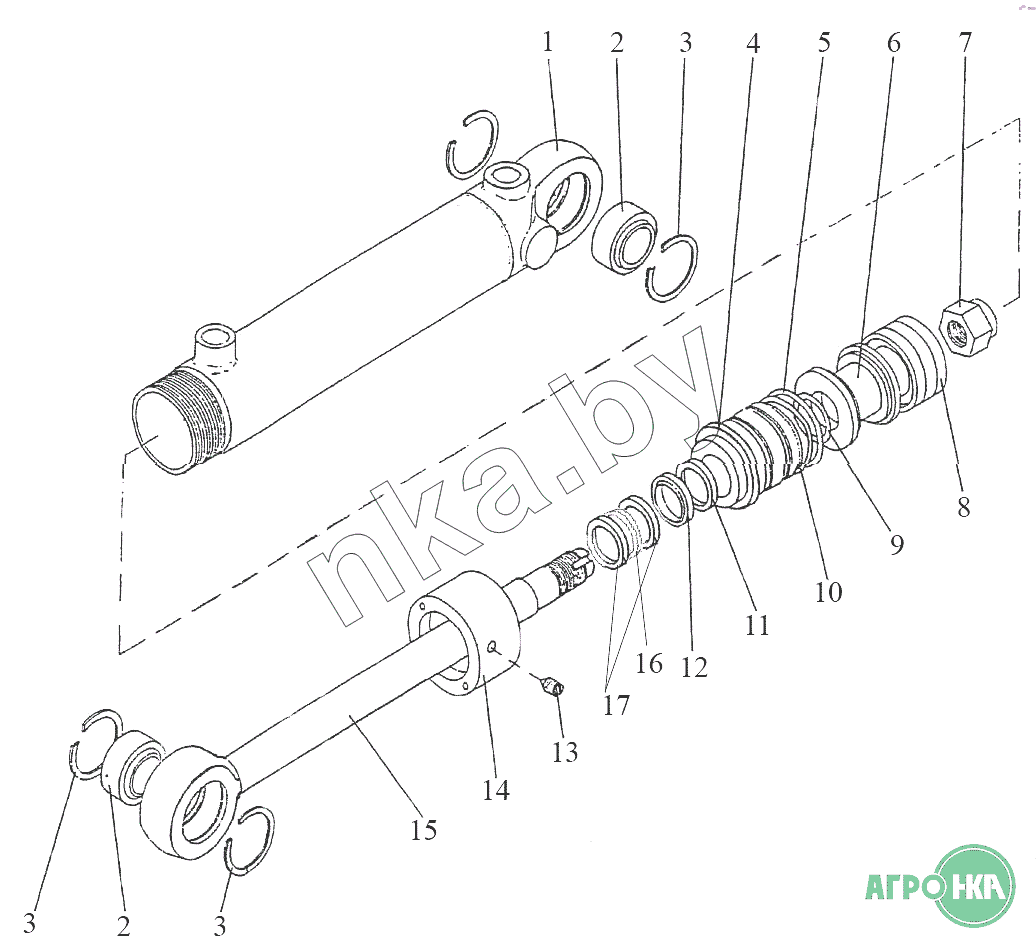 1 2 3 4 5 6 7

nka.by

8

9

10

11

12

16

17

13

14

15

3 2 3

АГРО НКА