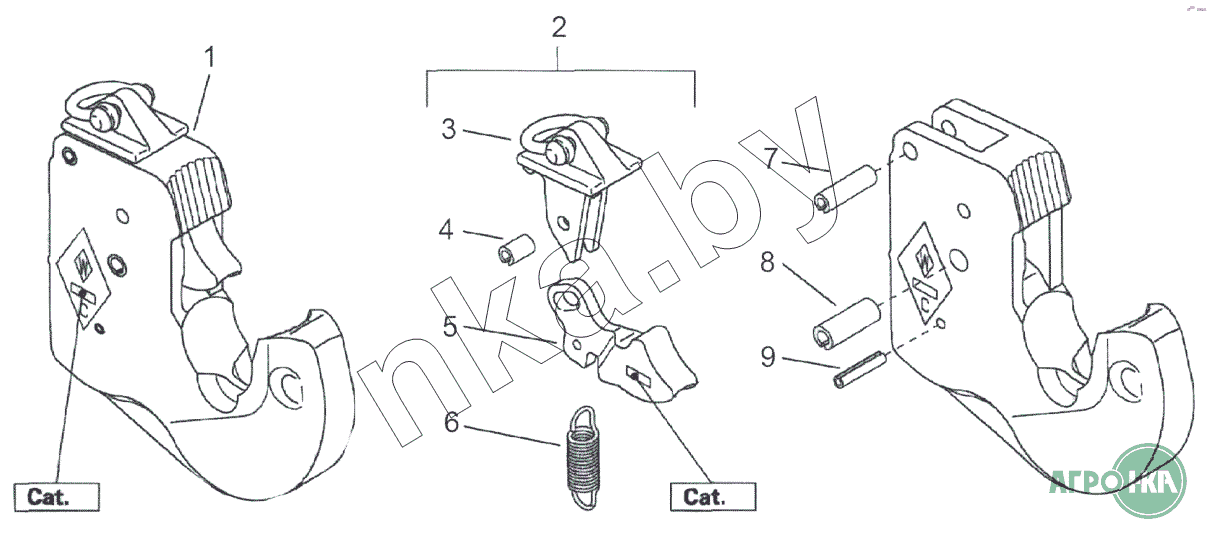 1
2
3
4
5
6
7
8
9
Cat.
Cat.
nka.by
АГРОНКА