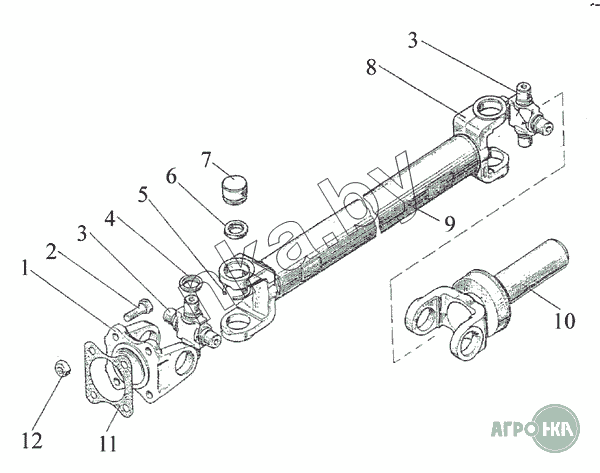 3
8
7
6
5
4
3
2
1
9
10
12
11
nka.by
АГРО НКА