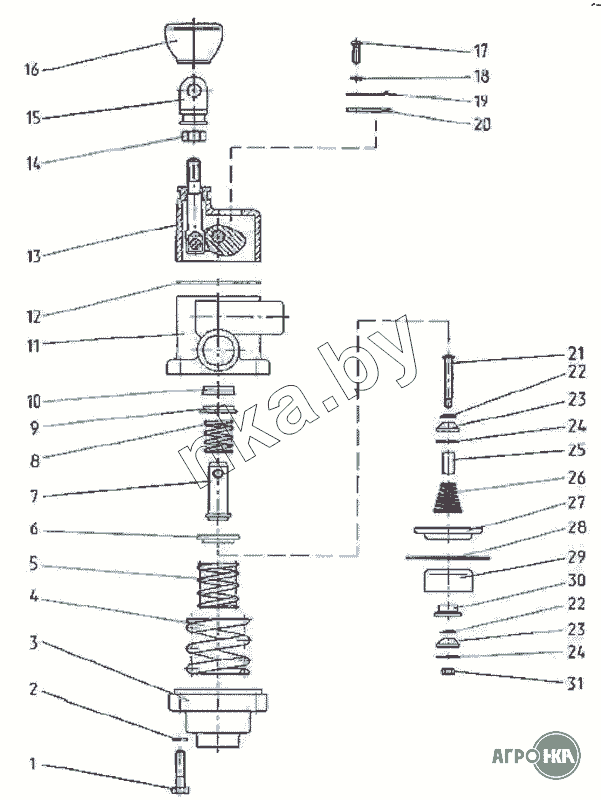 16
15
14
13
12
11
10
9
8
7
6
5
4
3
2
1
17
18
19
20
21
22
23
24
25
26
27
28
29
30
22
23
24
31
nka.by
АГРО НКА