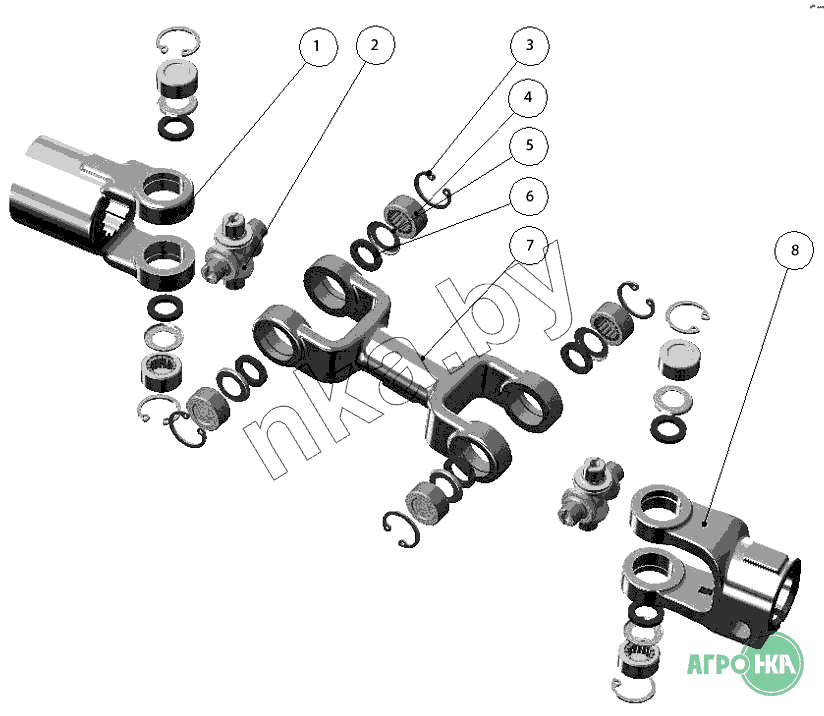 1
2
3
4
5
6
7
8
nka.by
АГРО НКА