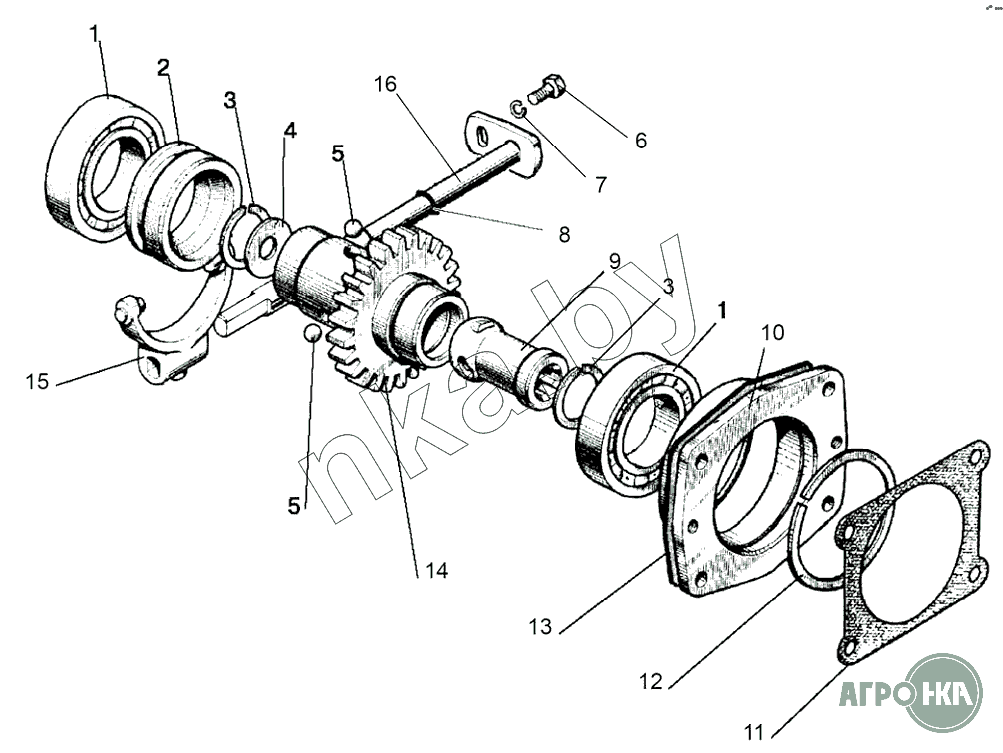 1
2
3
4
5
16
6
7
8
9
3
1
10
15
5
14
13
12
11
nka.by
АГРО НКА