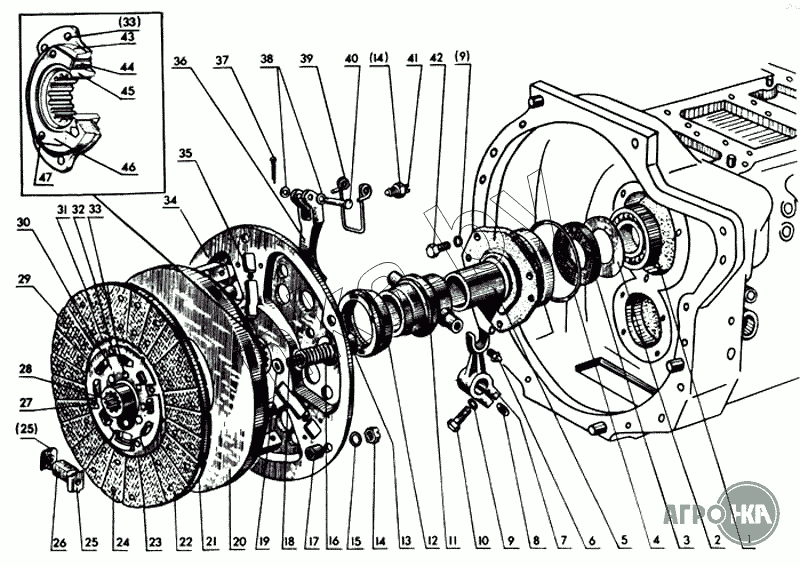 (33)
43
44
45
46
47

36 37 38 39 40 (14) 41 42 (9)

35
34
30 31 32 33
29
28
27
(25)

26 25 24 23 22 21 20 19 18 17 16 15 14 13 12 11 10 9 8 7 6 5 4 3 2 1

АГРО-КА