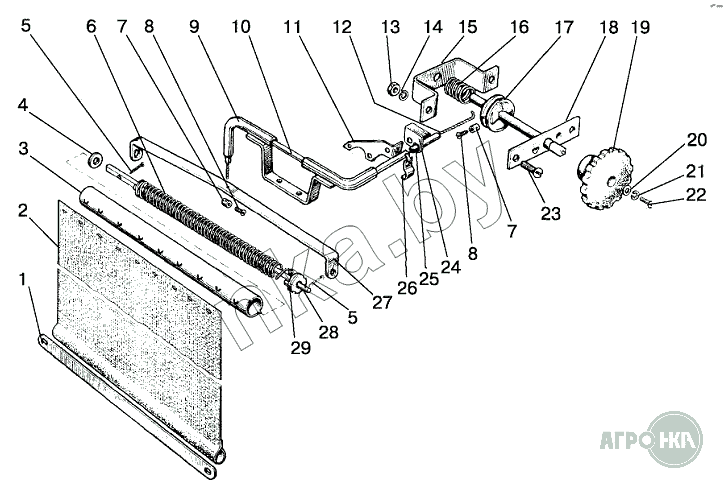 5 6 7 8 9 10 11 12 13 14 15 16 17 18 19

4

3

2

1

20

21

22

23

7

8

24

25

26

27

5

28

29

nka.by

АГРО НКА