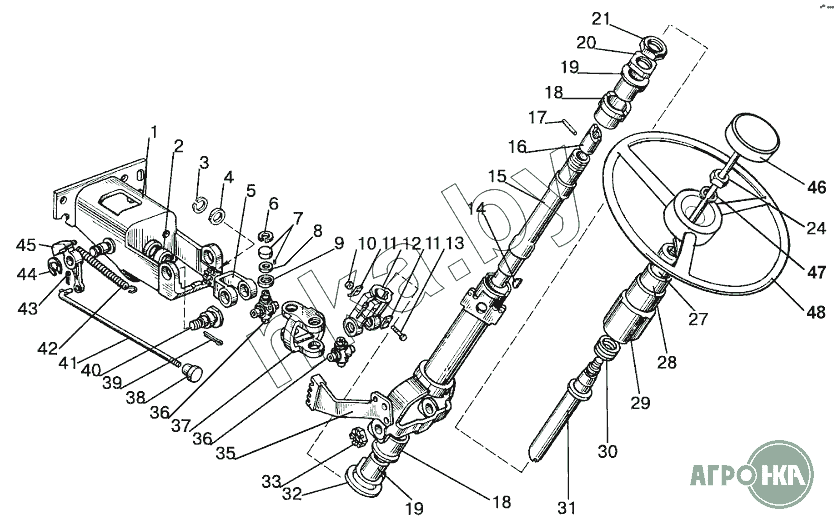 21
20
19
18
17
16
15
14
1
2
3
4
5
6
7
8
9
10
11
12
11
13
45
44
43
42
41
40
39
38
36
37
36
35
33
32
19
18
31
30
29
28
27
48
47
24
46
nka.by
АГРО НКА