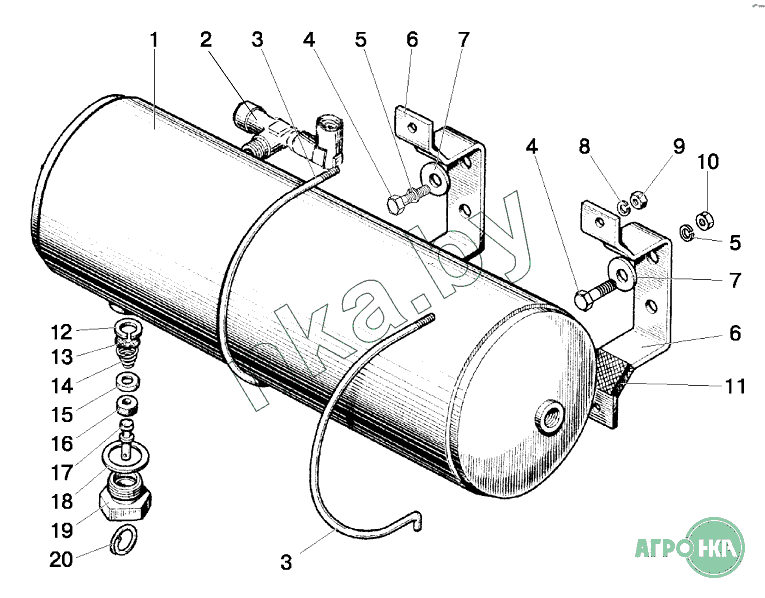 1 2 3 4 5 6 7
4 8 9 10
5
7
6
11
12
13
14
15
16
17
18
19
20
3
nka.by
АГРО НКА